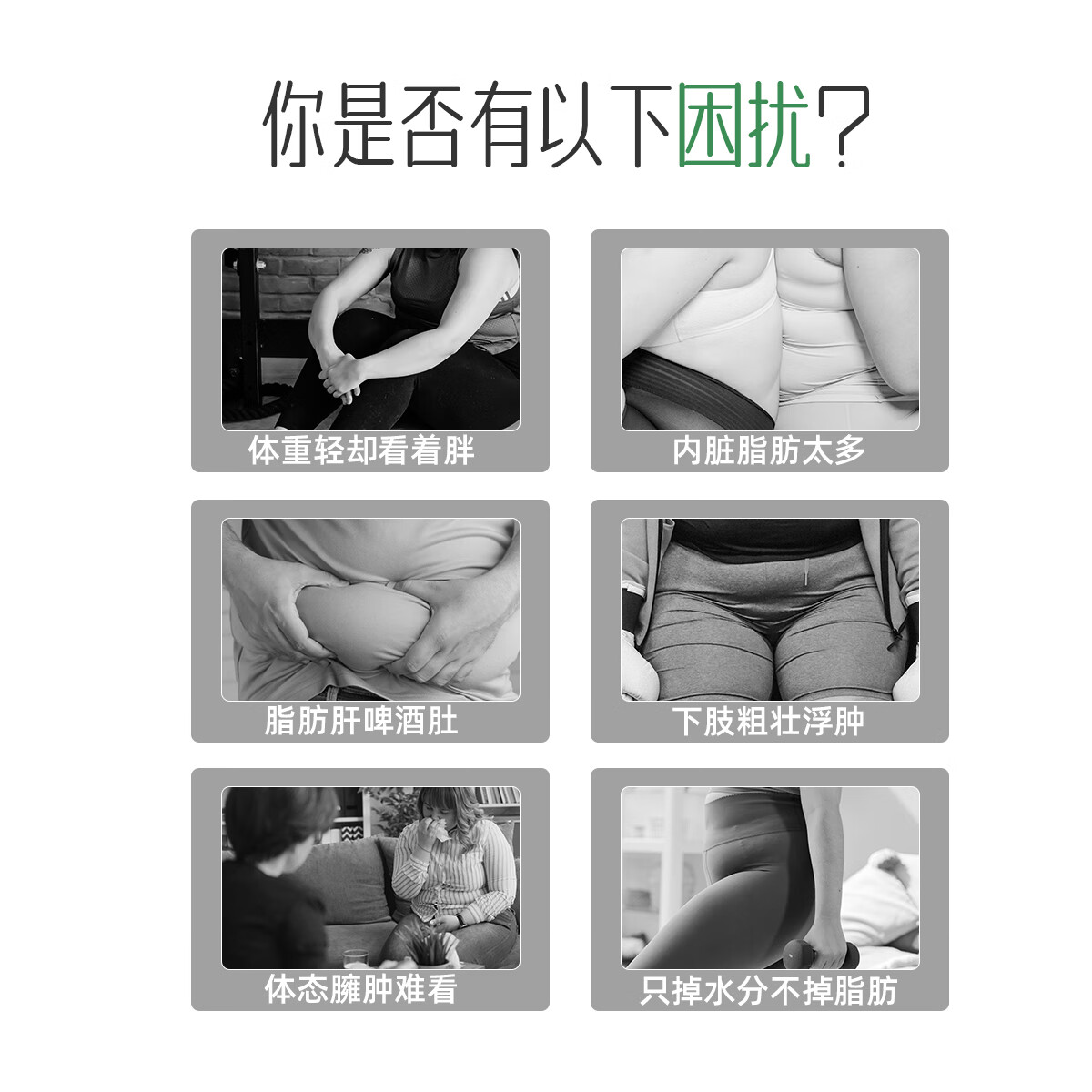 你是否有以下困扰？

体重轻却看着胖

内脏脂肪太多

脂肪肝啤酒肚

下肢粗壮浮肿

体态臃肿难看

只掉水分不掉脂肪