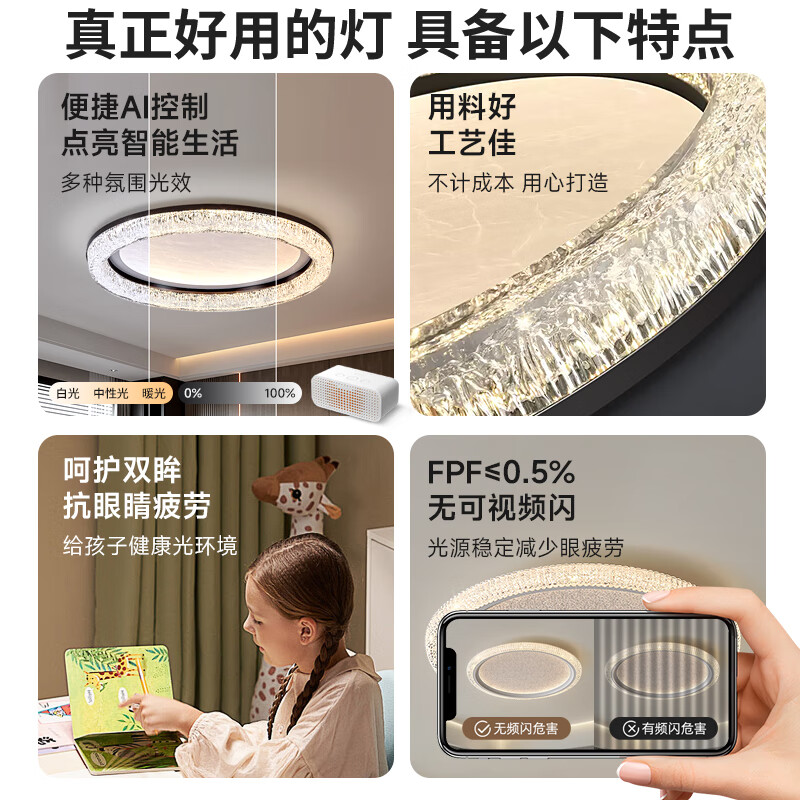 真正好用的灯 具备以下特点

便捷AI控制
点亮智能生活
多种氛围光效

白光 中性光 暖光 0% 100%

用料好
工艺佳
不计成本 用心打造

呵护双眸
抗眼睛疲劳
给孩子健康光环境

FPF≤0.5%
无可视频闪
光源稳定减少眼疲劳

无频闪危害
有频闪危害