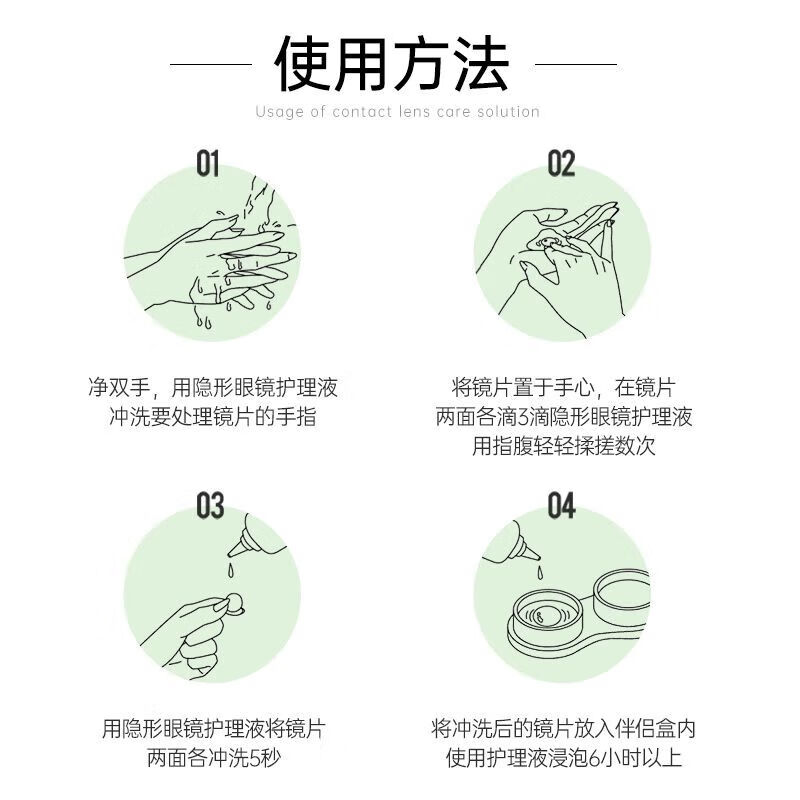 使用方法

Usage of contact lens care solution

01

净双手，用隐形眼镜护理液冲洗要处理镜片的手指

02

将镜片置于手心，在镜片两面各滴3滴隐形眼镜护理液用指腹轻轻揉搓数次

03

用隐形眼镜护理液将镜片两面各冲洗5秒

04

将冲洗后的镜片放入伴侣盒内使用护理液浸泡6小时以上