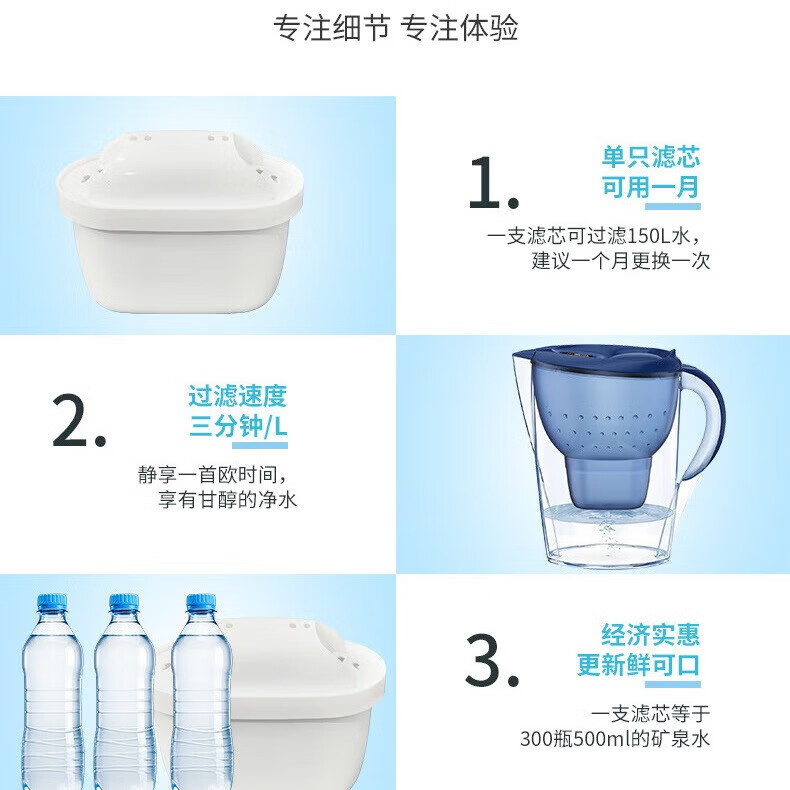 专注细节 专注体验

1.

单只滤芯
可用一月

一支滤芯可过滤150L水，
建议一个月更换一次

2.

过滤速度
三分钟/L

静享一首欧时间，
享有甘醇的净水

3.

经济实惠
更新鲜可口

一支滤芯等于
300瓶500ml的矿泉水