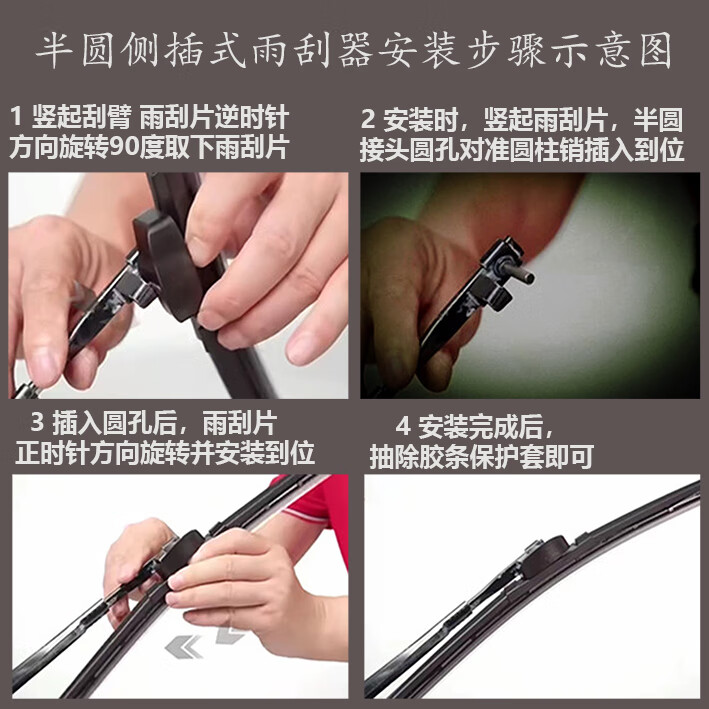 半圆侧插式雨刮器安装步骤示意图

1 竖起刮臂 雨刮片逆时针方向旋转90度取下雨刮片

2 安装时，竖起雨刮片，半圆接头圆孔对准圆柱销插入到位

3 插入圆孔后，雨刮片正时针方向旋转并安装到位

4 安装完成后，抽除胶条保护套即可