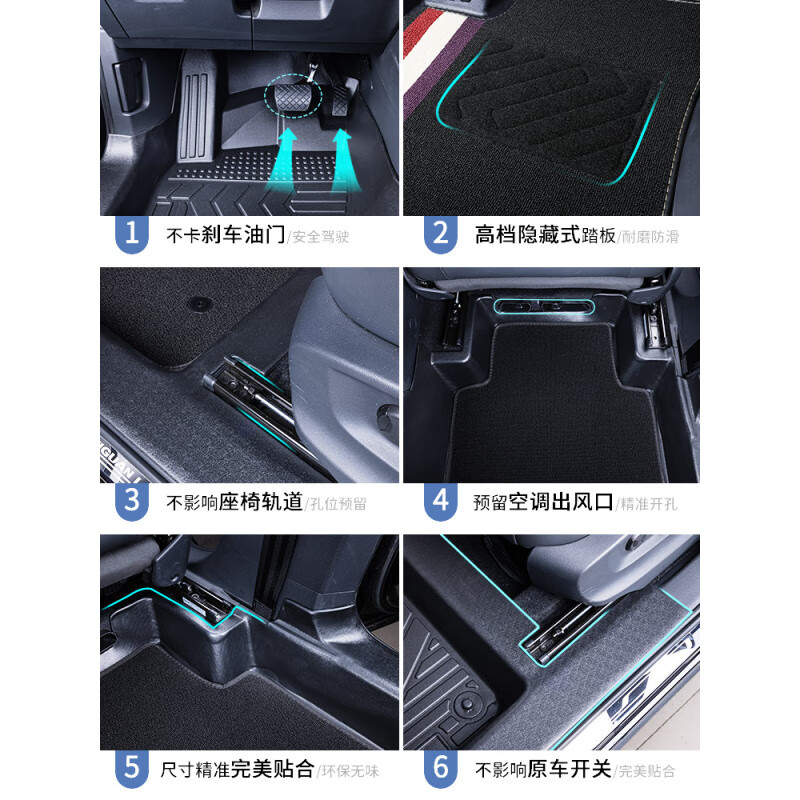 1 不卡刹车油门/安全驾驶

2 高档隐藏式踏板/耐磨防滑

3 不影响座椅轨道/孔位预留

4 预留空调出风口/精准开孔

5 尺寸精准完美贴合/环保无味

6 不影响原车开关/完美贴合