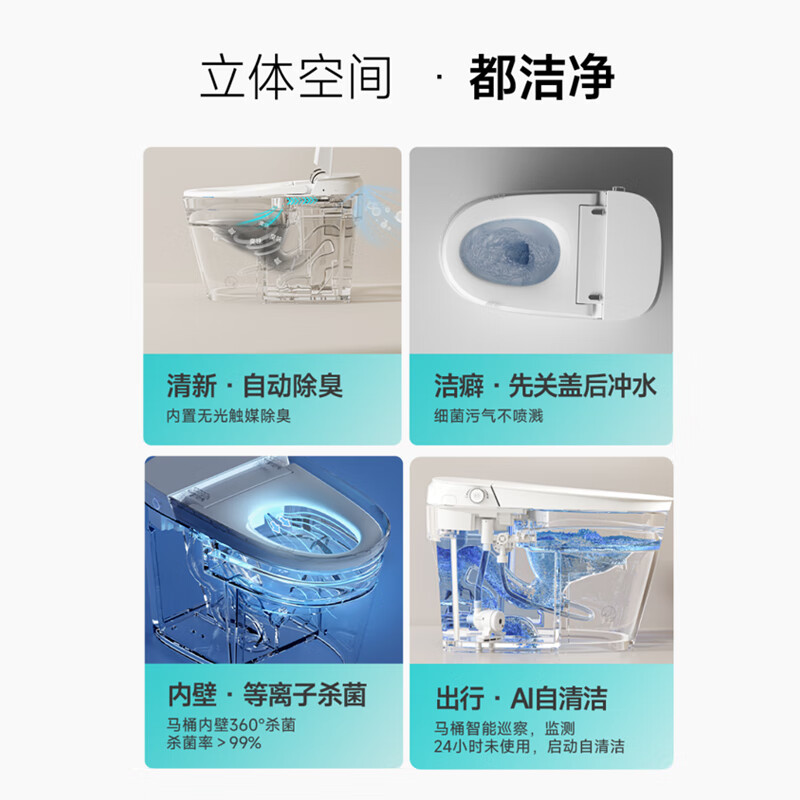 立体空间 · 都洁净

清新 · 自动除臭
内置无光触媒除臭

洁癖 · 先关盖后冲水
细菌污气不喷溅

内壁 · 等离子杀菌
马桶内壁360°杀菌
杀菌率 > 99%

出行 · AI自清洁
马桶智能巡察，监测
24小时未使用，启动自清洁