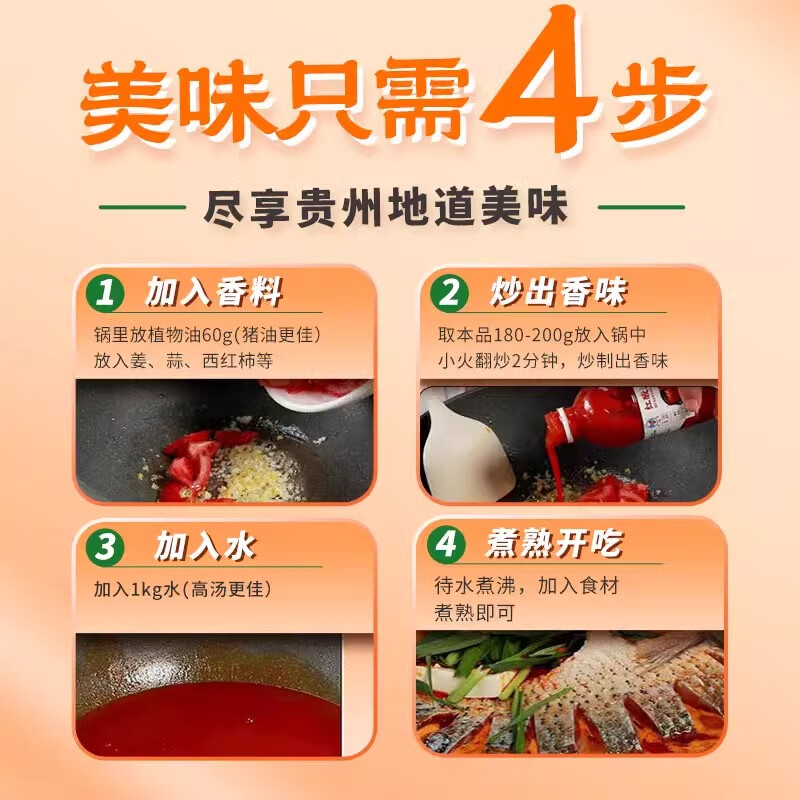 美味只需4步

尽享贵州地道美味

1 加入香料
锅里放植物油60g(猪油更佳)
放入姜、蒜、西红柿等

2 炒出香味
取本品180-200g放入锅中
小火翻炒2分钟，炒制出香味

3 加入水
加入1kg水(高汤更佳)

4 煮熟开吃
待水煮沸，加入食材
煮熟即可