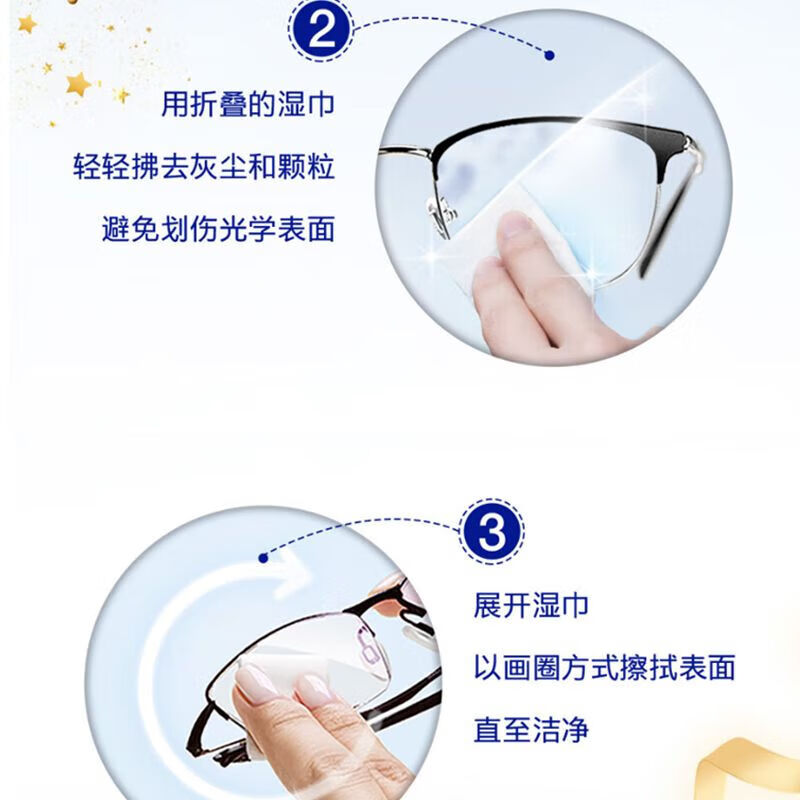 2

用折叠的湿巾

轻轻拂去灰尘和颗粒

避免划伤光学表面

3

展开湿巾

以画圈方式擦拭表面

直至洁净