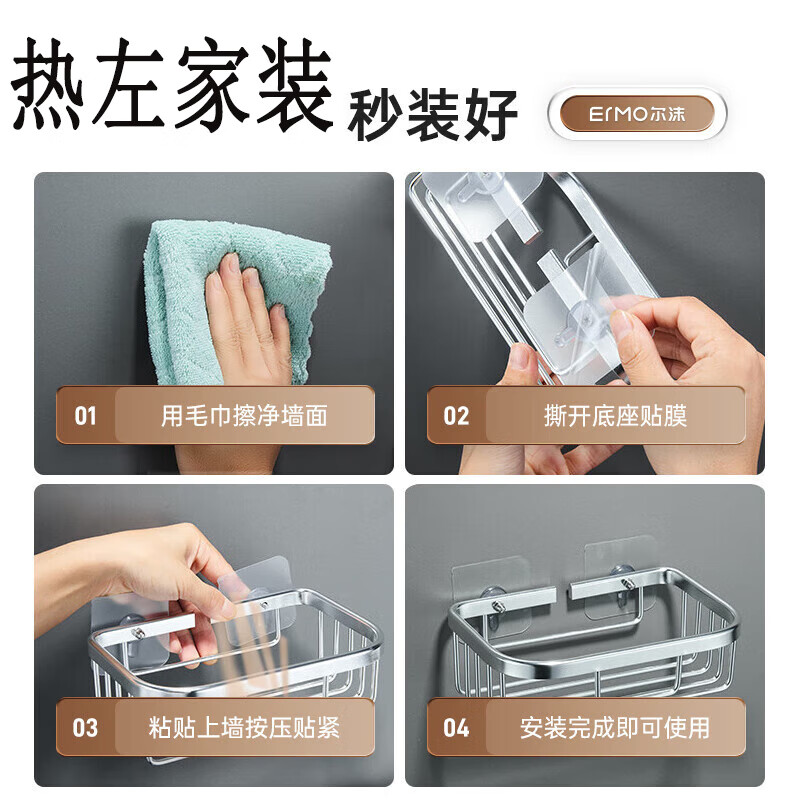 热左家装 秒装好

ErMO尔沫

01 用毛巾擦净墙面

02 撕开底座贴膜

03 粘贴上墙按压贴紧

04 安装完成即可使用