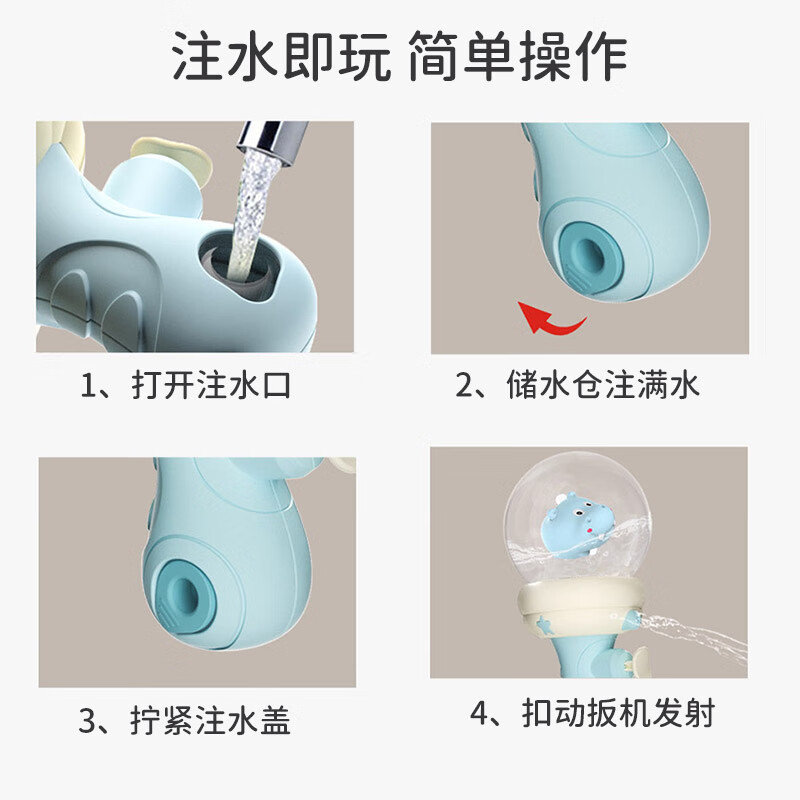 注水即玩 简单操作

1、打开注水口

2、储水仓注满水

3、拧紧注水盖

4、扣动扳机发射