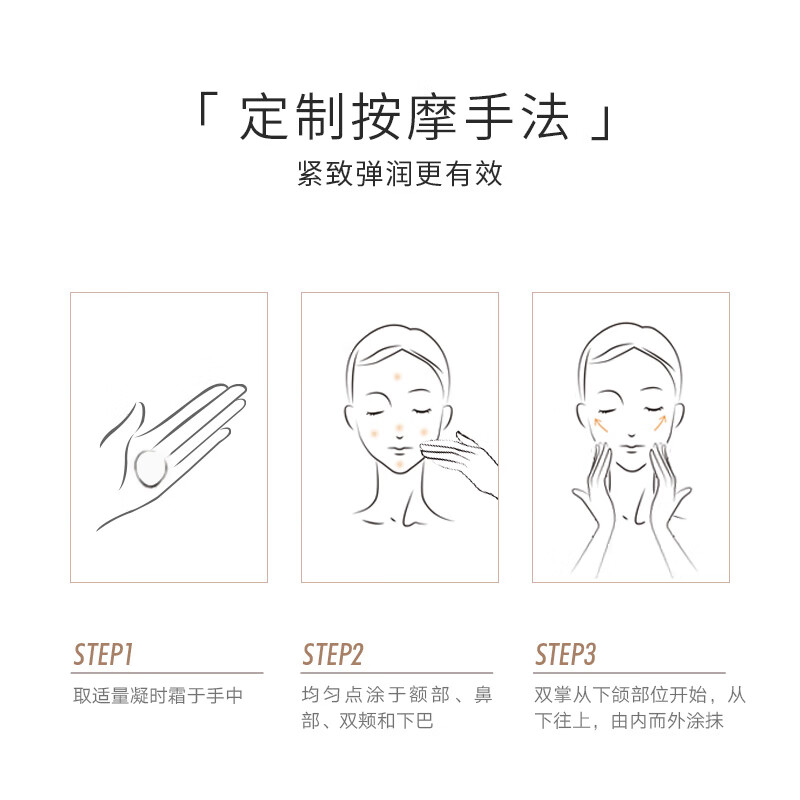 「 定制按摩手法 」
紧致弹润更有效

STEP1
取适量凝时霜于手中

STEP2
均匀点涂于额部、鼻部、双颊和下巴

STEP3
双掌从下颌部位开始，从下往上，由内而外涂抹