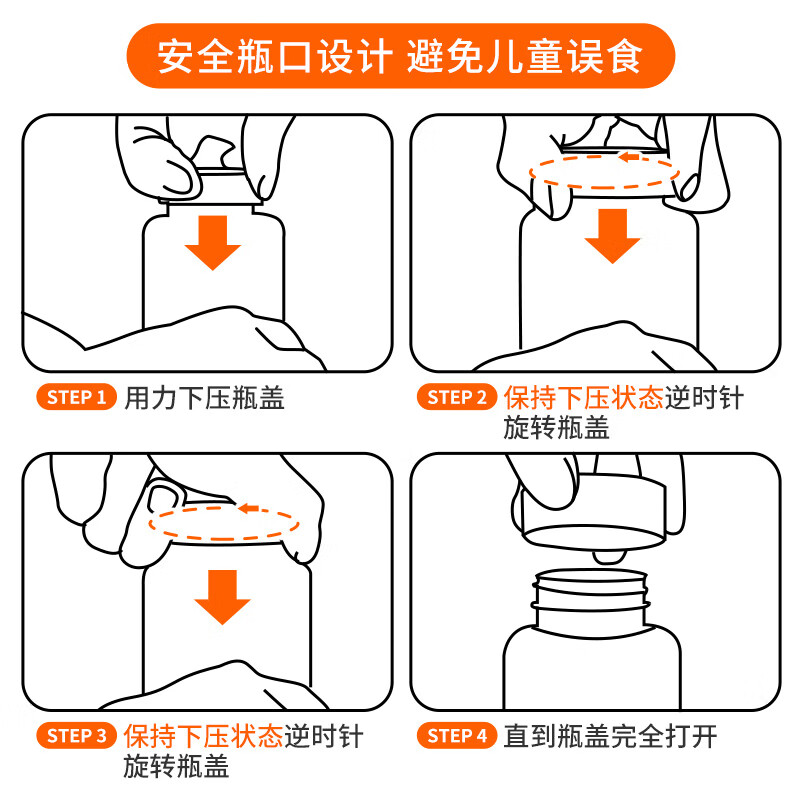 安全瓶口设计 避免儿童误食

STEP 1 用力下压瓶盖

STEP 2 保持下压状态逆时针旋转瓶盖

STEP 3 保持下压状态逆时针旋转瓶盖

STEP 4 直到瓶盖完全打开