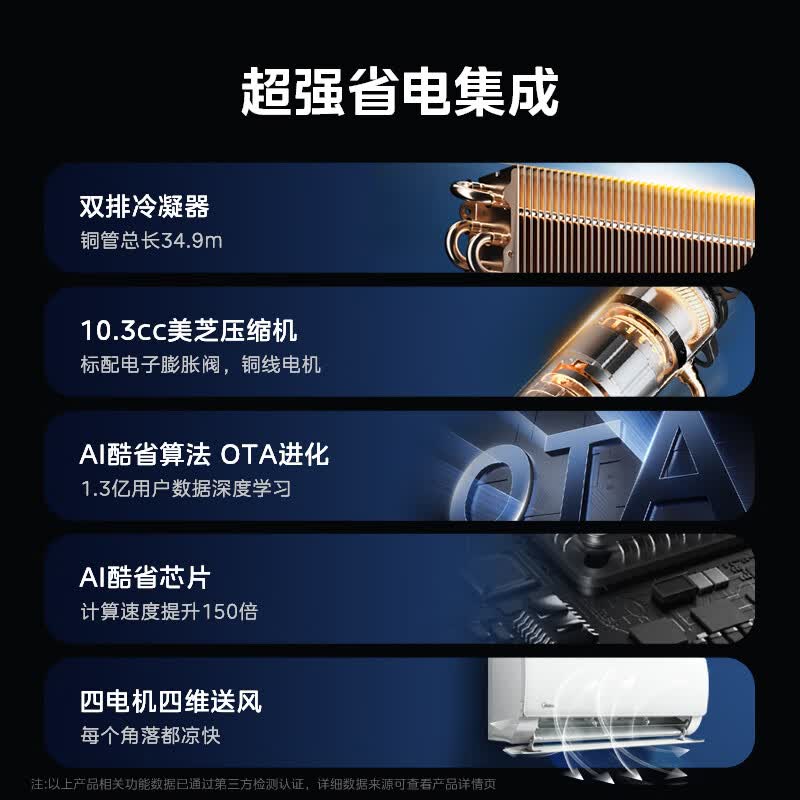 超强省电集成

双排冷凝器
铜管总长34.9m

10.3cc美芝压缩机
标配电子膨胀阀，铜线电机

AI酷省算法 OTA进化
1.3亿用户数据深度学习

OTA

AI酷省芯片
计算速度提升150倍

四电机四维送风
每个角落都凉快

注:以上产品相关功能数据已通过第三方检测认证，详细数据来源可查看产品详情页