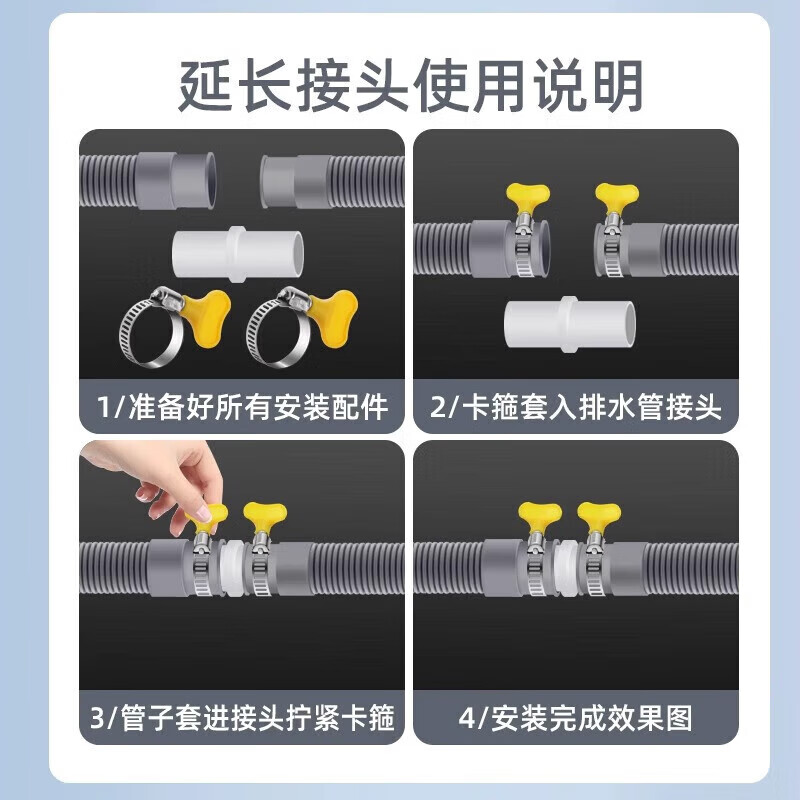 延长接头使用说明

1/准备好所有安装配件

2/卡箍套入排水管接头

3/管子套进接头拧紧卡箍

4/安装完成效果图