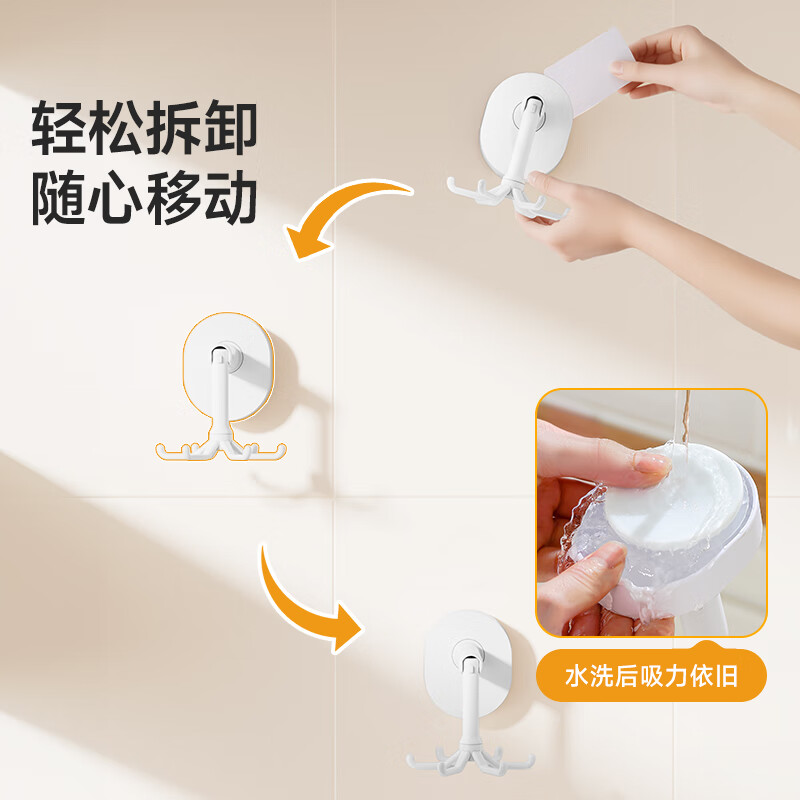 轻松拆卸
随心移动

水洗后吸力依旧