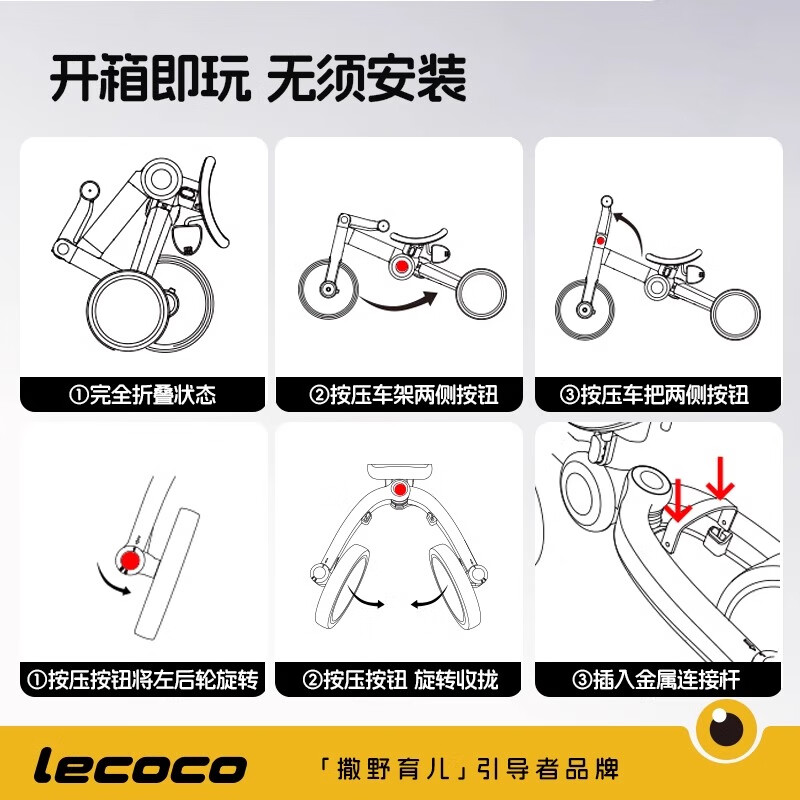 开箱即玩 无须安装

①完全折叠状态

②按压车架两侧按钮

③按压车把两侧按钮

①按压按钮将左后轮旋转

②按压按钮 旋转收拢

③插入金属连接杆

lecoco

「撒野育儿」引导者品牌