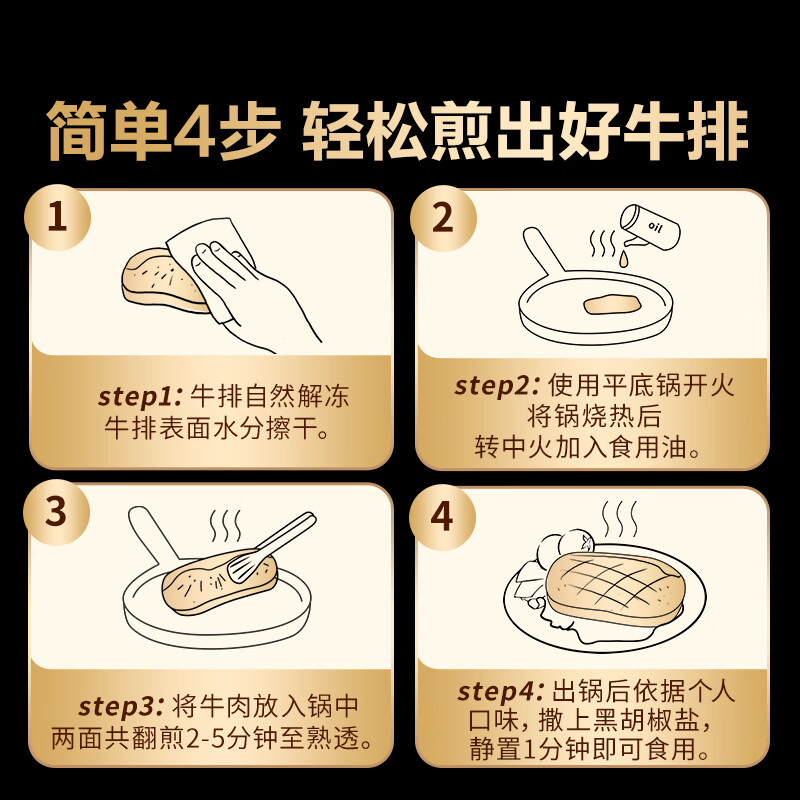 简单4步 轻松煎出好牛排

1

step1: 牛排自然解冻
牛排表面水分擦干。

2

oil

step2: 使用平底锅开火
将锅烧热后
转中火加入食用油。

3

step3: 将牛肉放入锅中
两面共翻煎2-5分钟至熟透。

4

step4: 出锅后依据个人
口味，撒上黑胡椒盐，
静置1分钟即可食用。