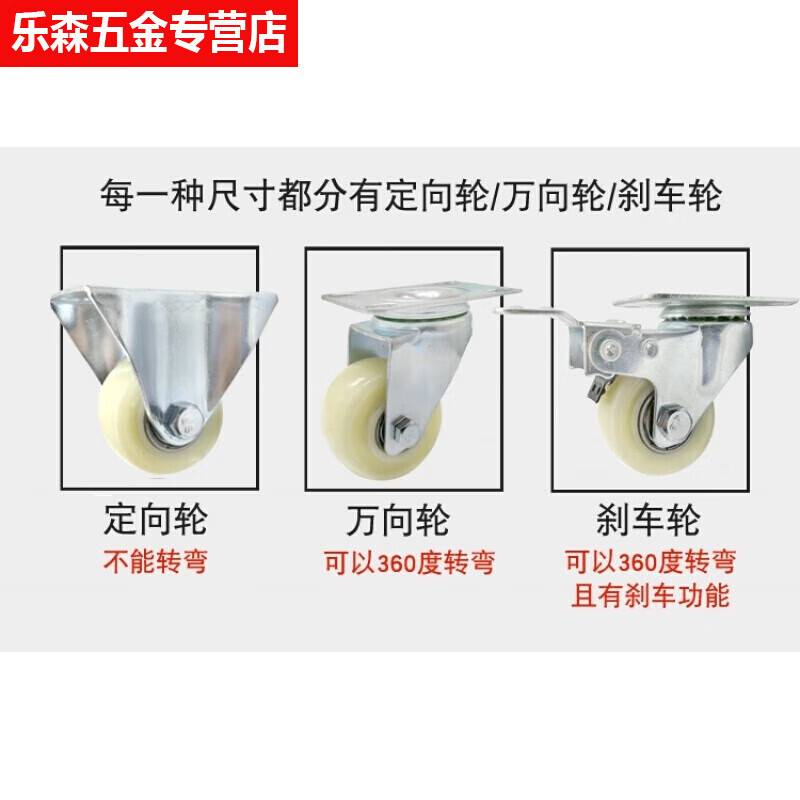 乐森五金专营店

每一种尺寸都分有定向轮/万向轮/刹车轮

定向轮
不能转弯

万向轮
可以360度转弯

刹车轮
可以360度转弯
且有刹车功能