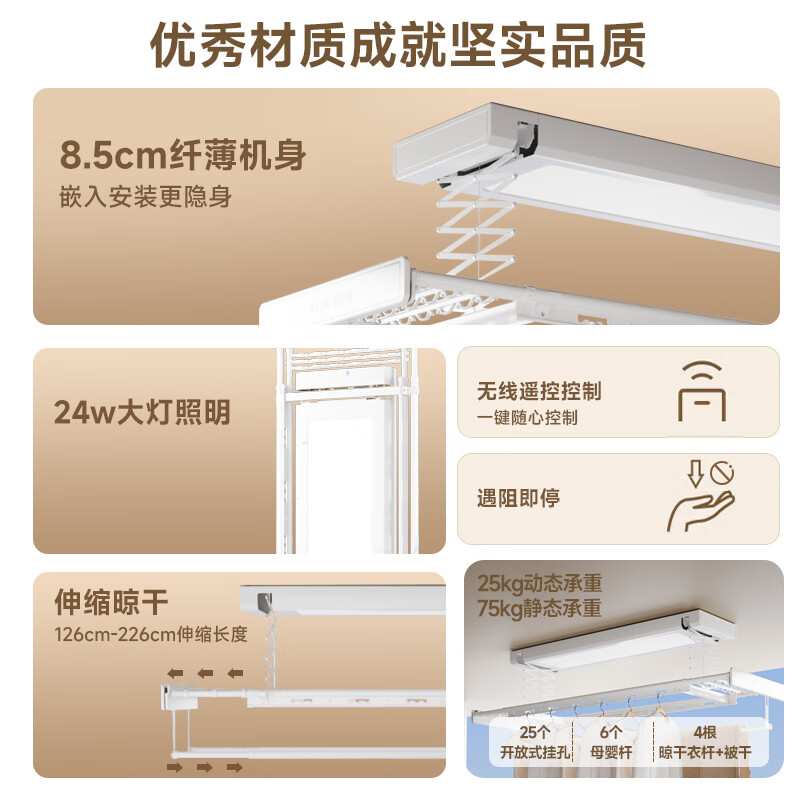 优秀材质成就坚实品质

8.5cm纤薄机身
嵌入安装更隐身

24w大灯照明

无线遥控控制
一键随心控制

遇阻即停

伸缩晾干
126cm-226cm伸缩长度

25kg动态承重
75kg静态承重

25个
开放式挂孔

6个
母婴杆

4根
晾干衣杆+被干