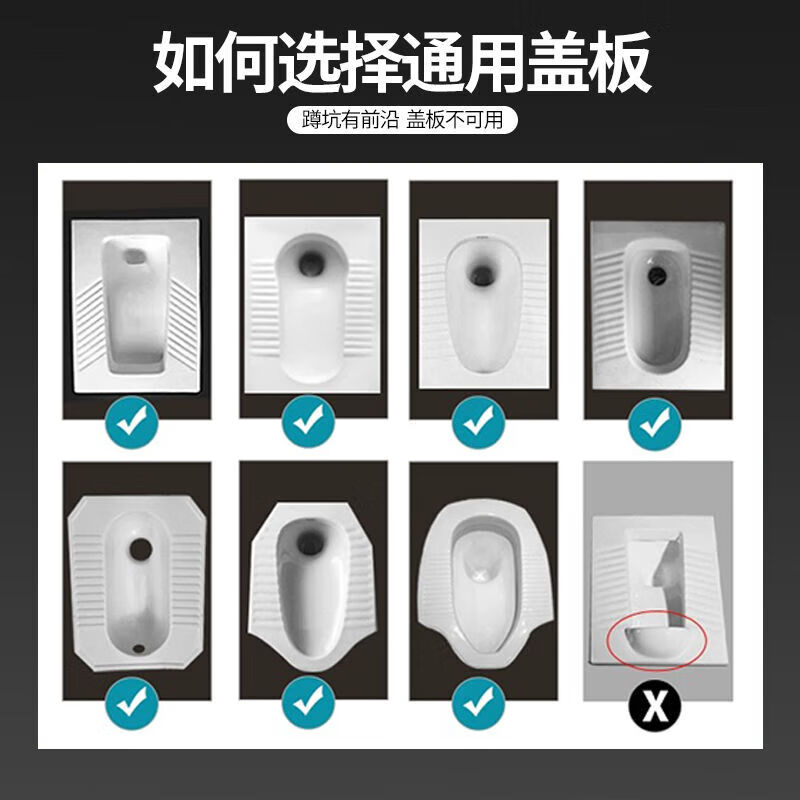 如何选择通用盖板

蹲坑有前沿 盖板不可用

X