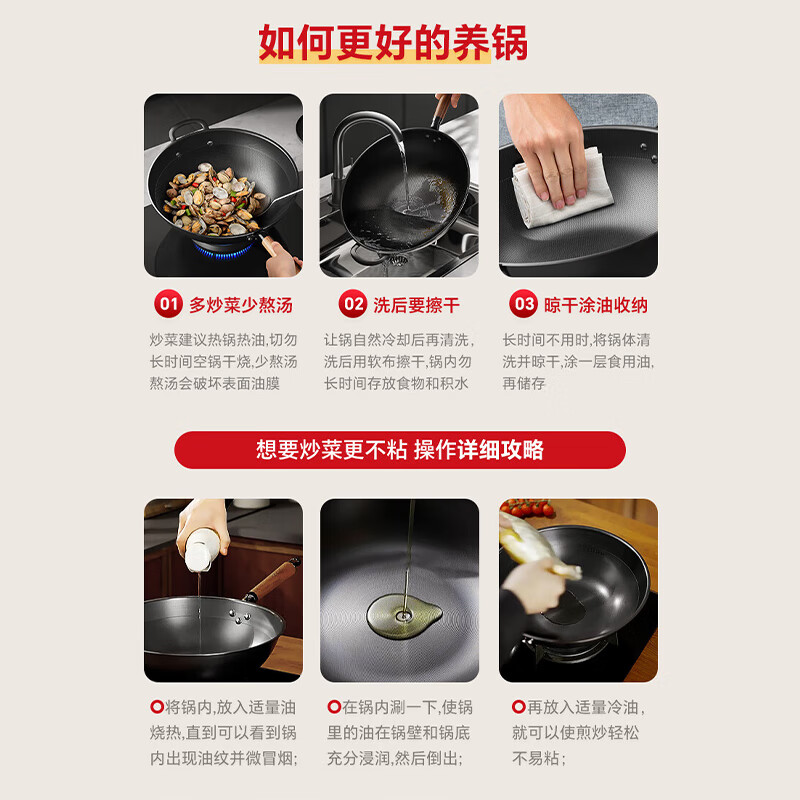 如何更好的养锅

01 多炒菜少熬汤

炒菜建议热锅热油,切勿长时间空锅干烧,少熬汤熬汤会破坏表面油膜

02 洗后要擦干

让锅自然冷却后再清洗,洗后用软布擦干,锅内勿长时间存放食物和积水

03 晾干涂油收纳

长时间不用时,将锅体清洗并晾干,涂一层食用油,再储存

想要炒菜更不粘 操作详细攻略

将锅内,放入适量油烧热,直到可以看到锅内出现油纹并微冒烟;

在锅内涮一下,使锅里的油在锅壁和锅底充分浸润,然后倒出;

再放入适量冷油,就可以使煎炒轻松不易粘;