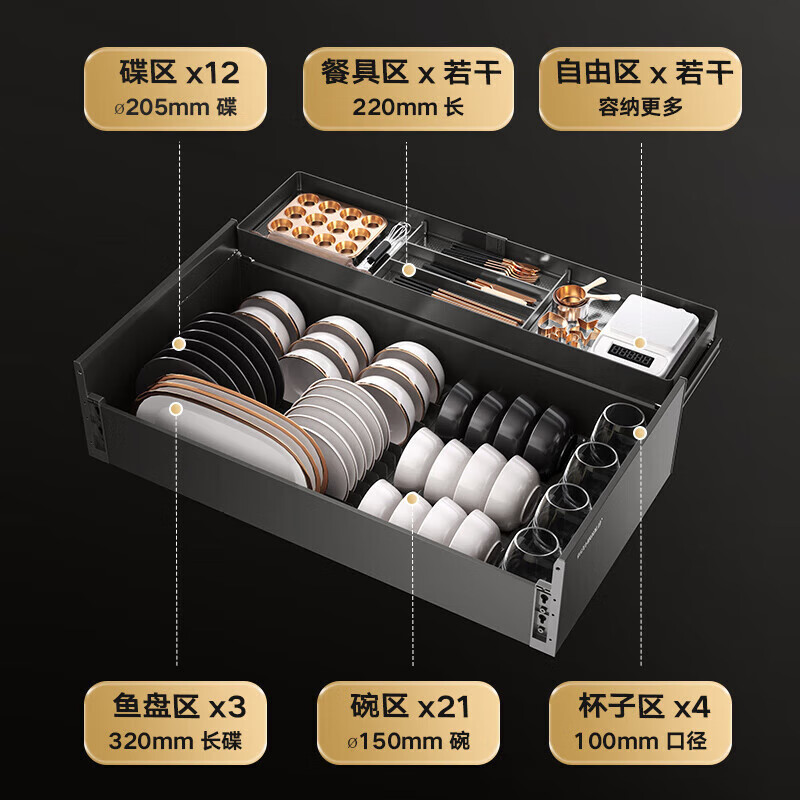 碟区 x12
ø205mm 碟

餐具区 x 若干
220mm 长

自由区 x 若干
容纳更多

鱼盘区 x3
320mm 长碟

碗区 x21
ø150mm 碗

杯子区 x4
100mm 口径