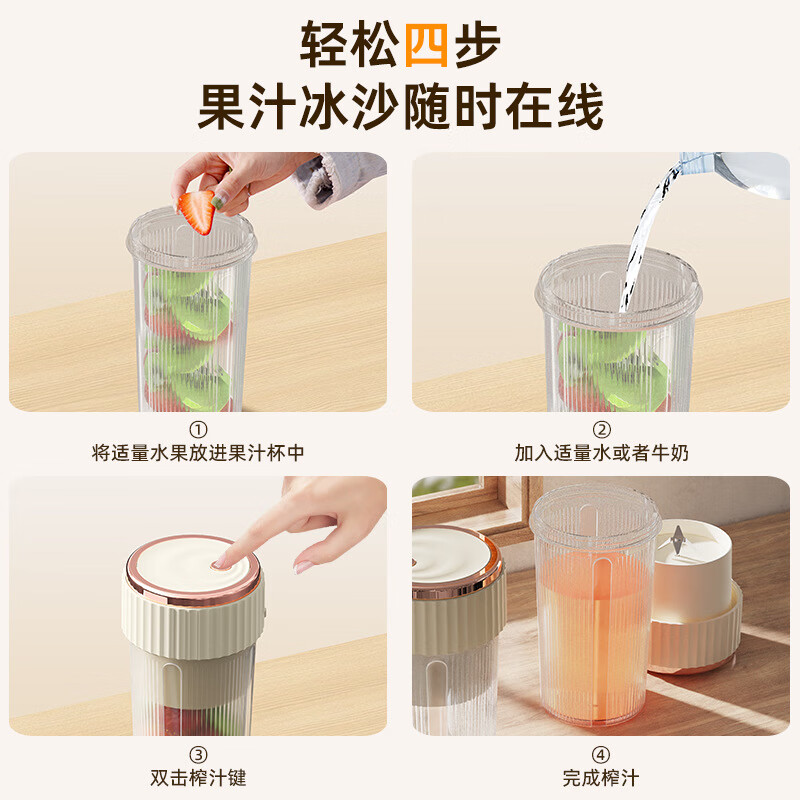 轻松四步
果汁冰沙随时在线

①
将适量水果放进果汁杯中

②
加入适量水或者牛奶

③
双击榨汁键

④
完成榨汁