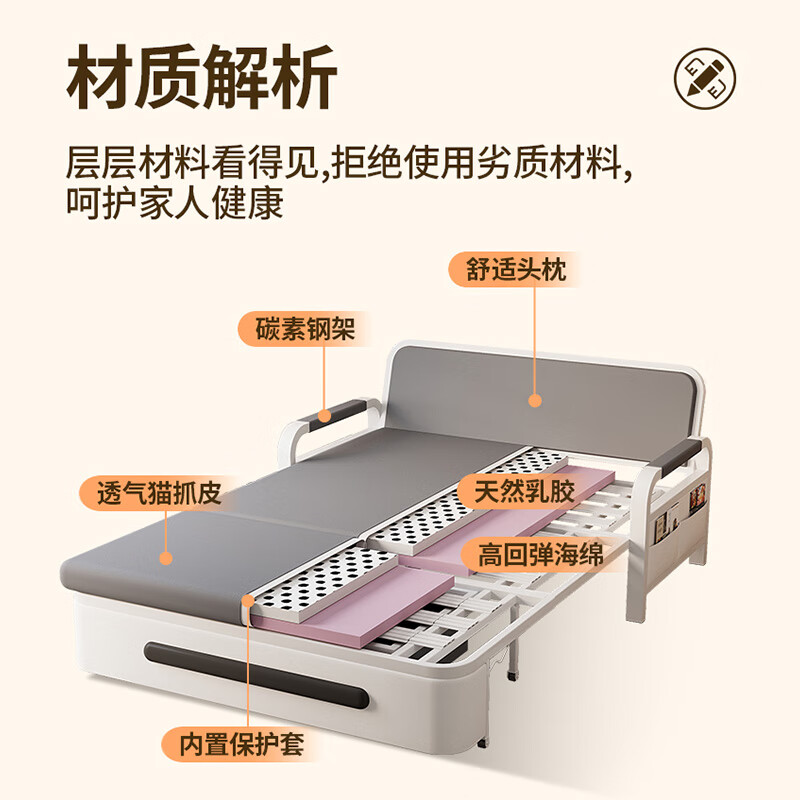 材质解析

层层材料看得见,拒绝使用劣质材料,呵护家人健康

舒适头枕

碳素钢架

透气猫抓皮

天然乳胶

高回弹海绵

内置保护套