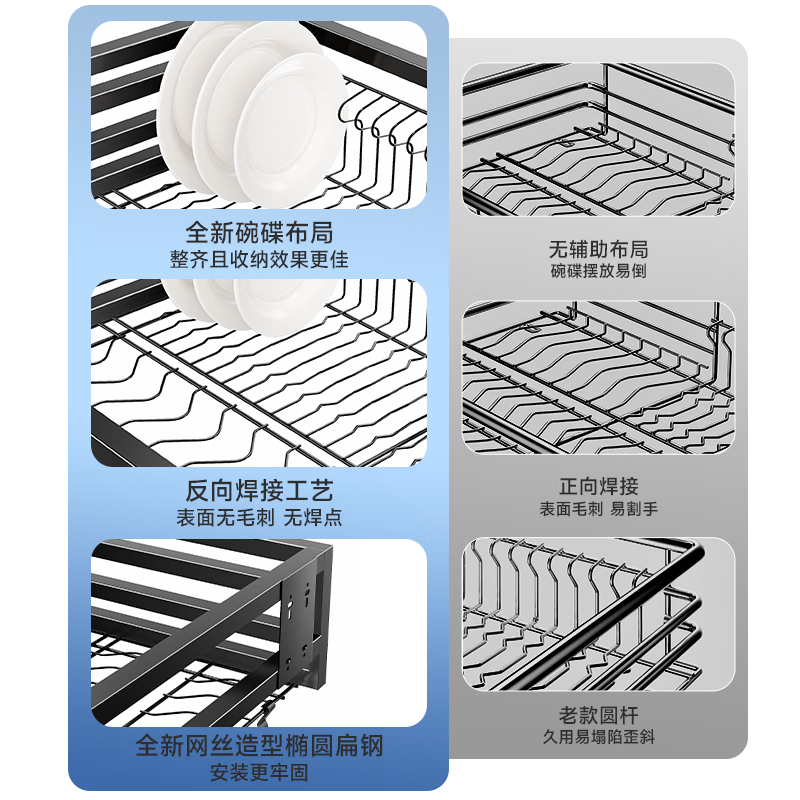 全新碗碟布局
整齐且收纳效果更佳

反向焊接工艺
表面无毛刺 无焊点

全新网丝造型椭圆扁钢
安装更牢固

无辅助布局
碗碟摆放易倒

正向焊接
表面毛刺 易割手

老款圆杆
久用易塌陷歪斜