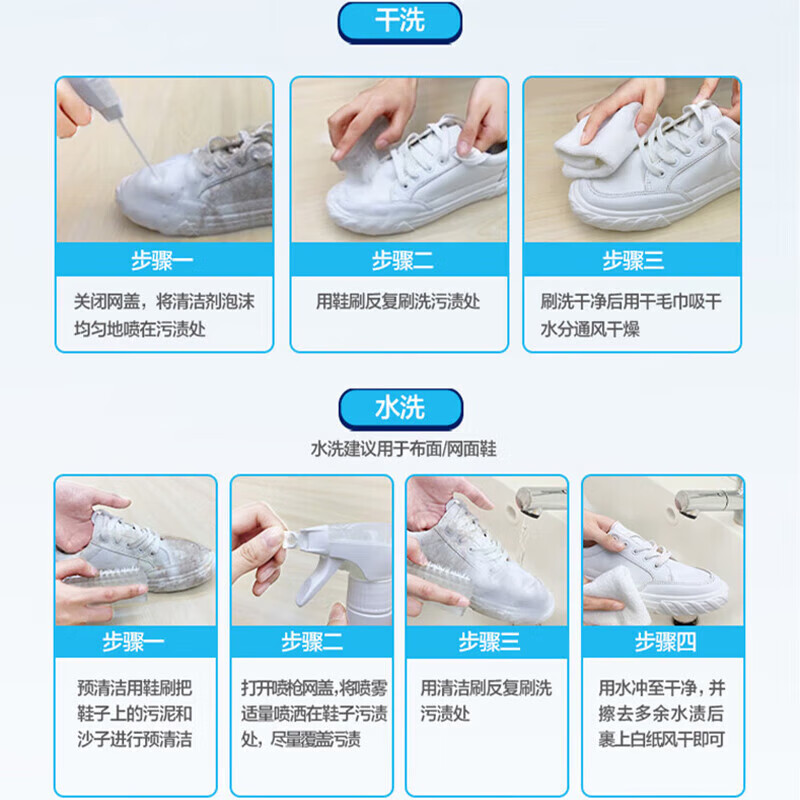 干洗

步骤一

关闭网盖，将清洁剂泡沫均匀地喷在污渍处

步骤二

用鞋刷反复刷洗污渍处

步骤三

刷洗干净后用干毛巾吸干水分通风干燥

水洗

水洗建议用于布面/网面鞋

步骤一

预清洁用鞋刷把鞋子上的污泥和沙子进行预清洁

步骤二

打开喷枪网盖，将喷雾适量喷洒在鞋子污渍处，尽量覆盖污渍

步骤三

用清洁刷反复刷洗污渍处

步骤四

用水冲至干净，并擦去多余水渍后裹上白纸风干即可