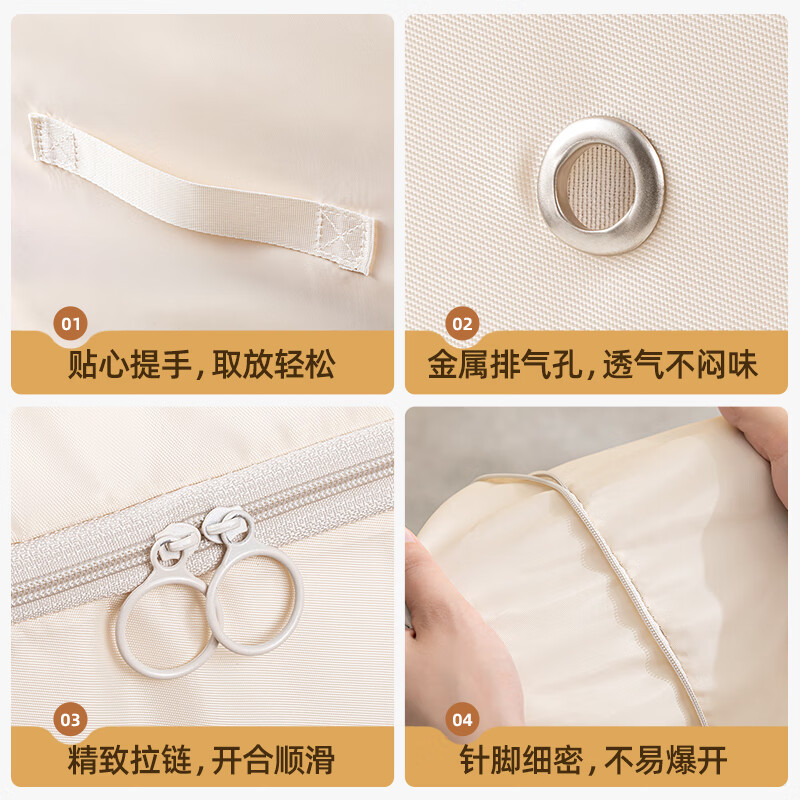 01
贴心提手，取放轻松

02
金属排气孔，透气不闷味

03
精致拉链，开合顺滑

04
针脚细密，不易爆开