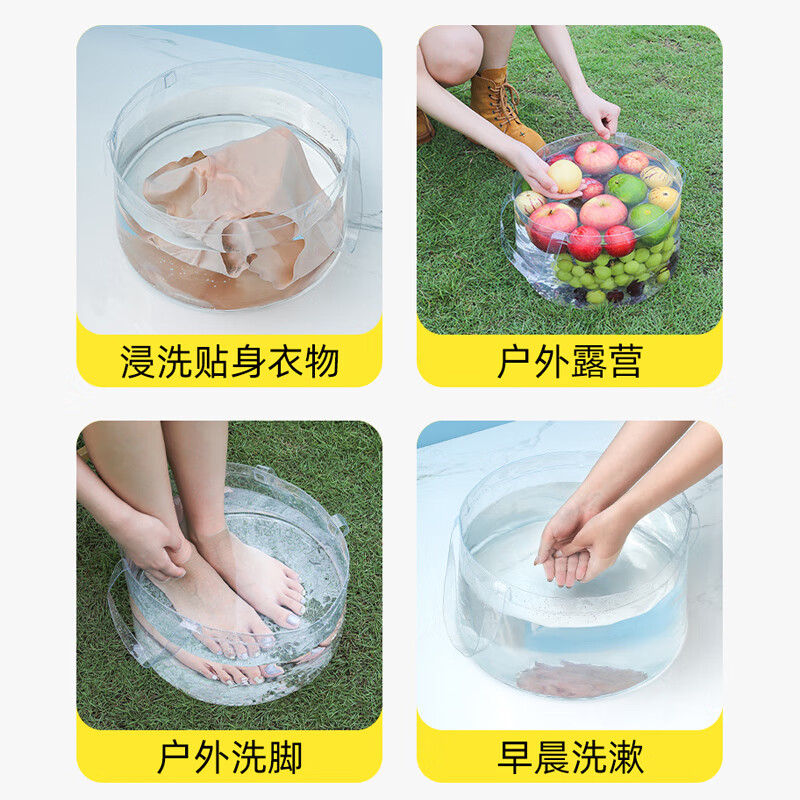 浸洗贴身衣物

户外露营

户外洗脚

早晨洗漱