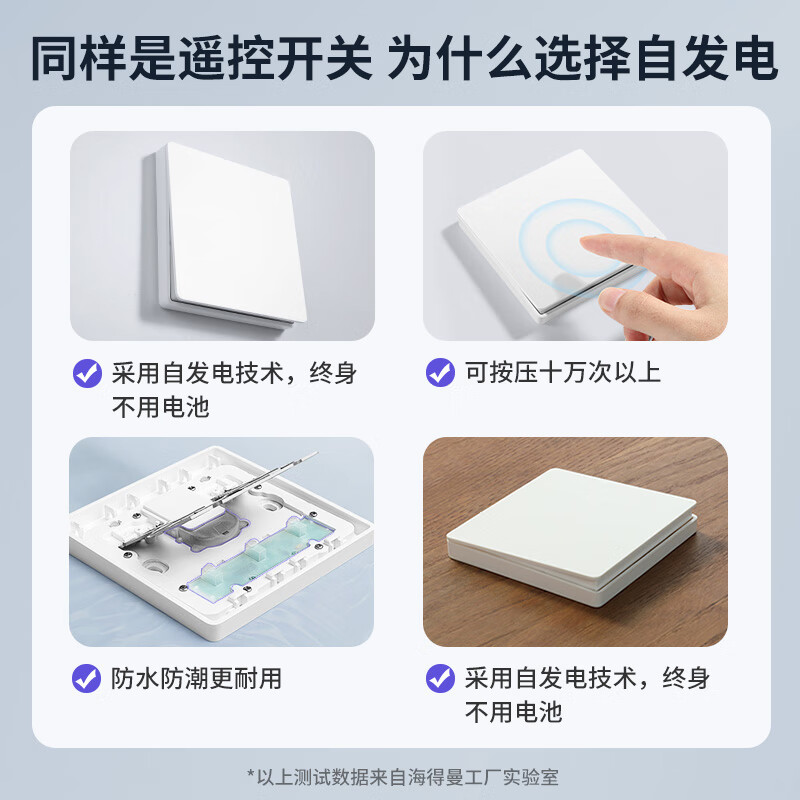 同样是遥控开关 为什么选择自发电

采用自发电技术，终身不用电池

可按压十万次以上

防水防潮更耐用

采用自发电技术，终身不用电池

*以上测试数据来自海得曼工厂实验室