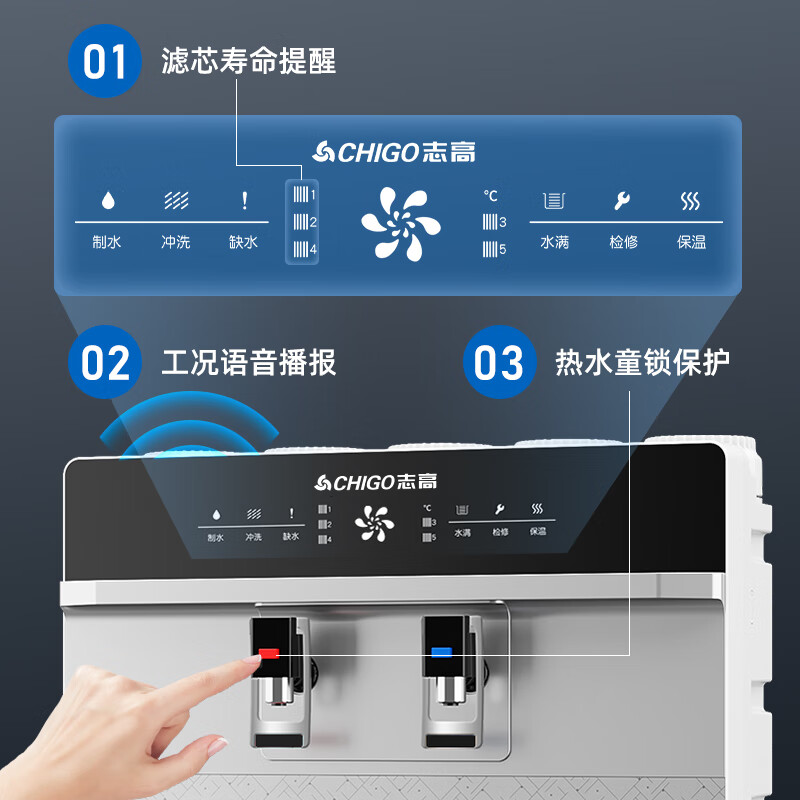 01 滤芯寿命提醒

CHIGO志高

制水 冲洗 缺水

1
2
4

°C
3
5

水满 检修 保温

02 工况语音播报

03 热水童锁保护

CHIGO志高

制水 冲洗 缺水

1
2
4

°C
3
5

水满 检修 保温