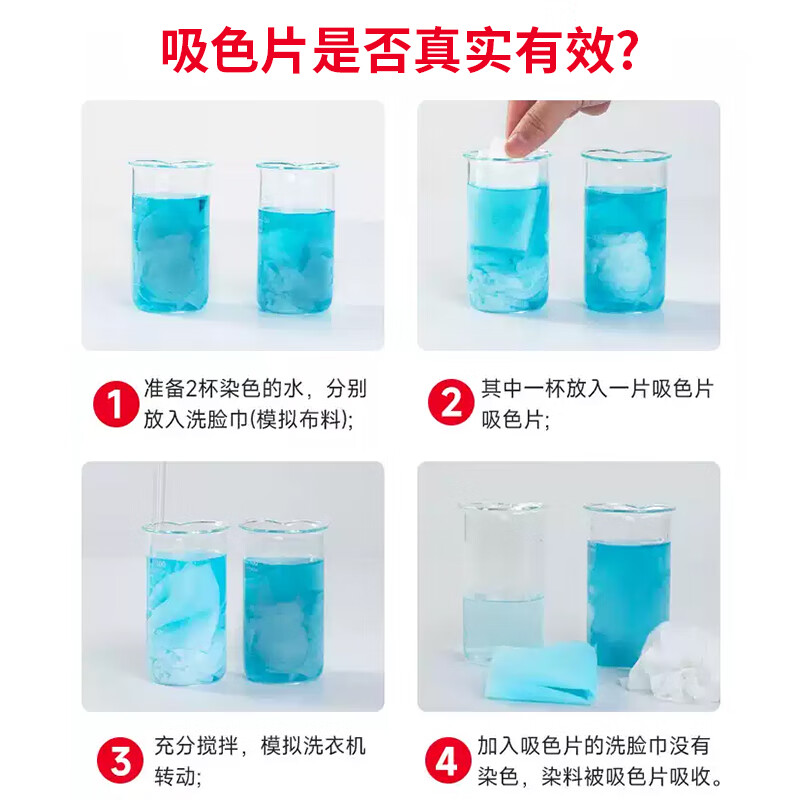 吸色片是否真实有效?

1 准备2杯染色的水，分别放入洗脸巾(模拟布料);

2 其中一杯放入一片吸色片吸色片;

3 充分搅拌，模拟洗衣机转动;

4 加入吸色片的洗脸巾没有染色，染料被吸色片吸收。