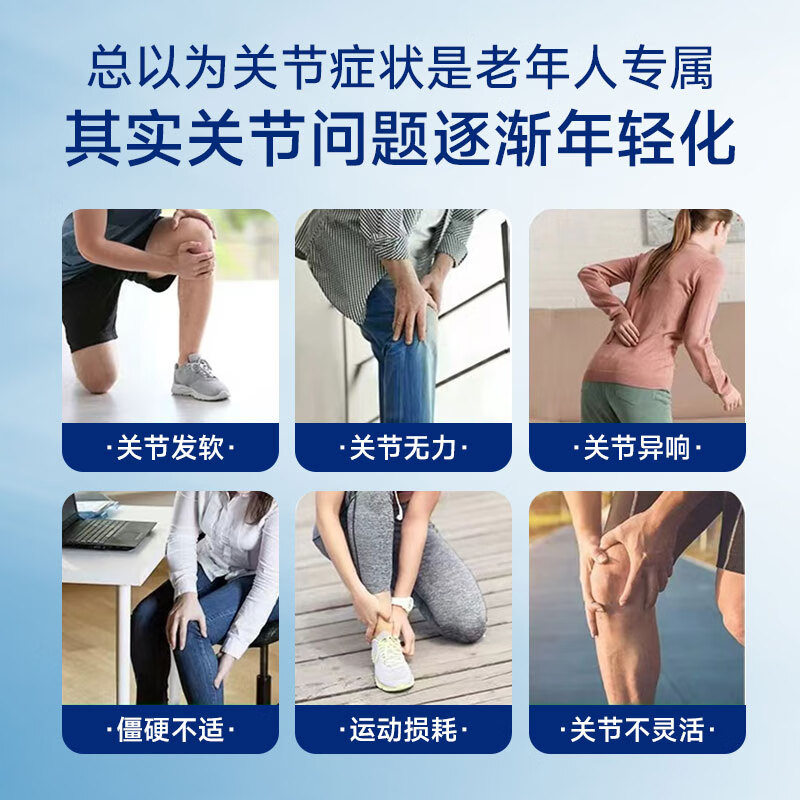 总以为关节症状是老年人专属
其实关节问题逐渐年轻化

·关节发软·

·关节无力·

·关节异响·

·僵硬不适·

·运动损耗·

·关节不灵活·