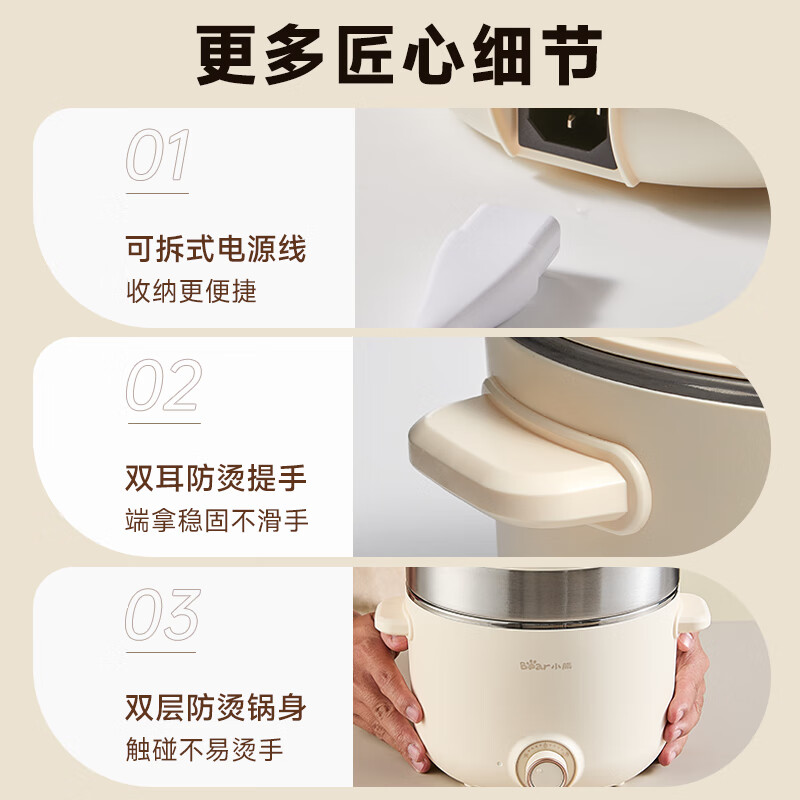 更多匠心细节

01

可拆式电源线
收纳更便捷

02

双耳防烫提手
端拿稳固不滑手

03

双层防烫锅身
触碰不易烫手

Bear小熊