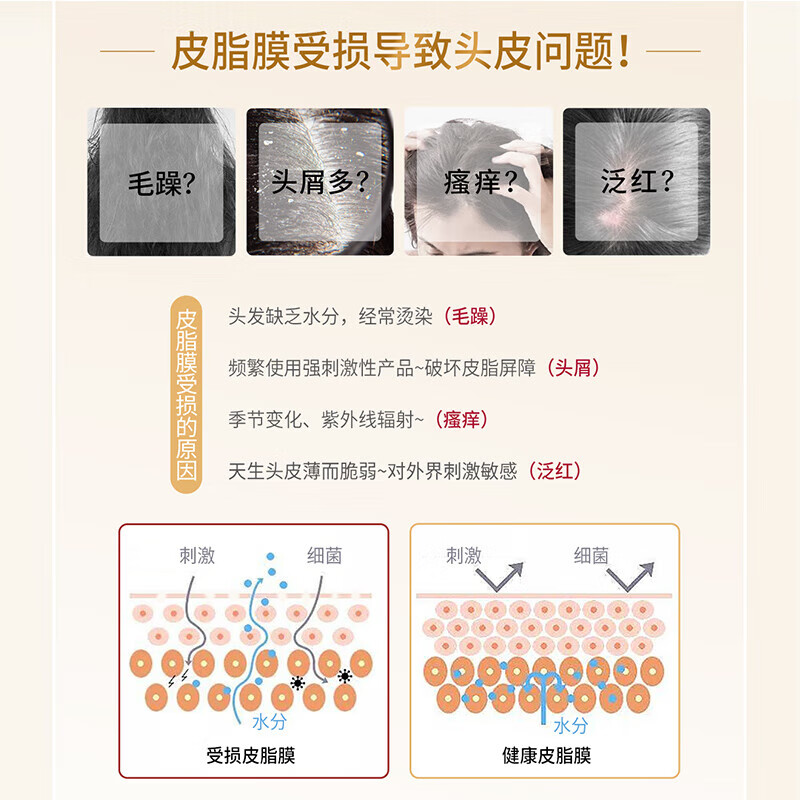 皮脂膜受损导致头皮问题！

毛躁？

头屑多？

瘙痒？

泛红？

皮脂膜受损的原因

头发缺乏水分，经常烫染（毛躁）

频繁使用强刺激性产品~破坏皮脂屏障（头屑）

季节变化、紫外线辐射~（瘙痒）

天生头皮薄而脆弱~对外界刺激敏感（泛红）

刺激

细菌

水分

受损皮脂膜

刺激

细菌

水分

健康皮脂膜