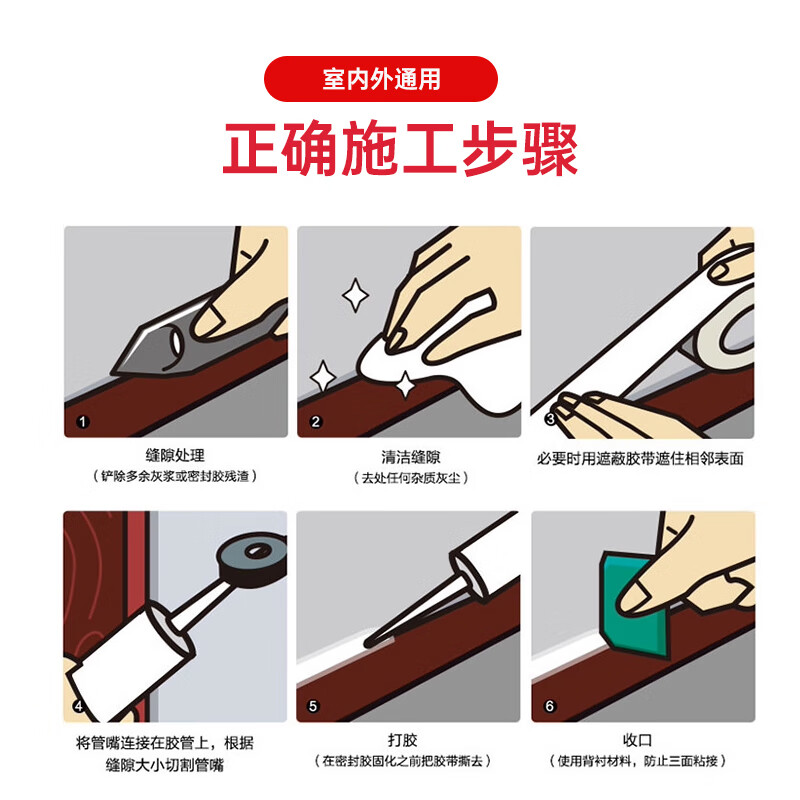 室内外通用

正确施工步骤

1

缝隙处理

（铲除多余灰浆或密封胶残渣）

2

清洁缝隙

（去处任何杂质灰尘）

3

必要时用遮蔽胶带遮住相邻表面

4

将管嘴连接在胶管上，根据缝隙大小切割管嘴

5

打胶

（在密封胶固化之前把胶带撕去）

6

收口

（使用背衬材料，防止三面粘接）