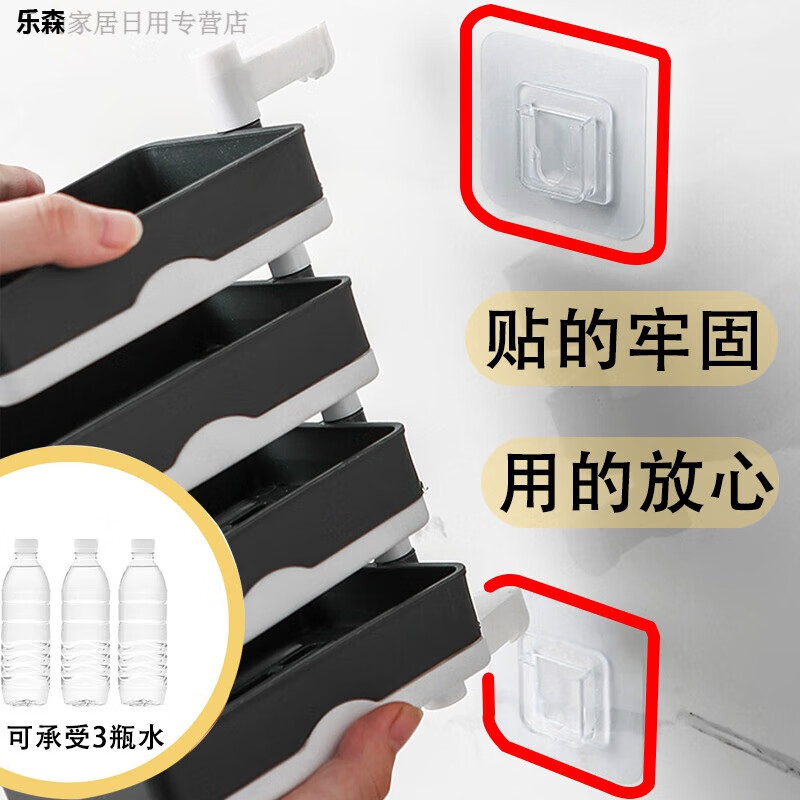 乐森家居日用专营店

贴的牢固

用的放心

可承受3瓶水