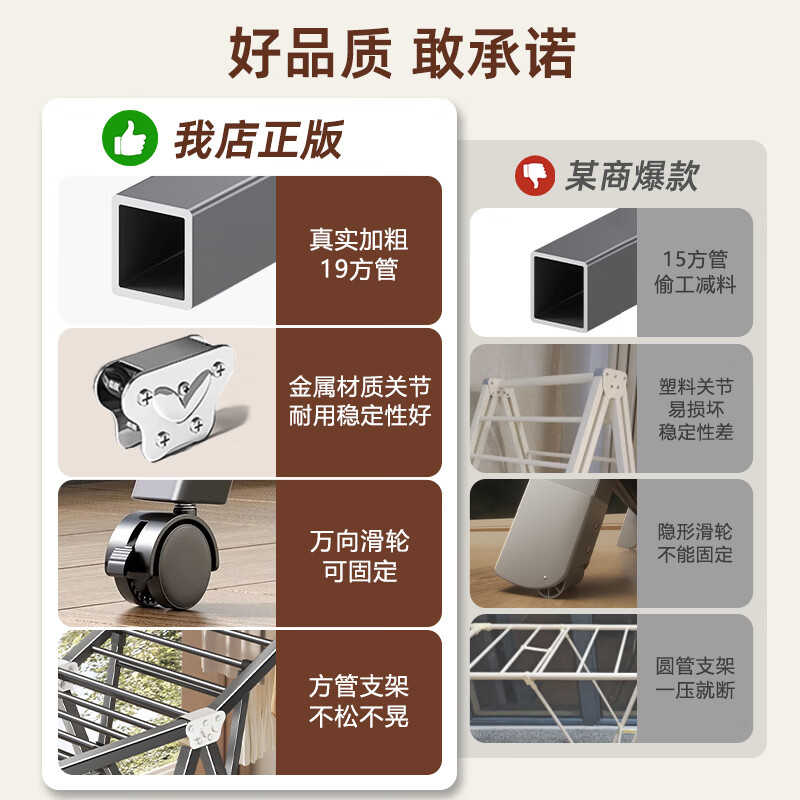 好品质 敢承诺

我店正版

真实加粗
19方管

金属材质关节
耐用稳定性好

万向滑轮
可固定

方管支架
不松不晃

某商爆款

15方管
偷工减料

塑料关节
易损坏
稳定性差

隐形滑轮
不能固定

圆管支架
一压就断