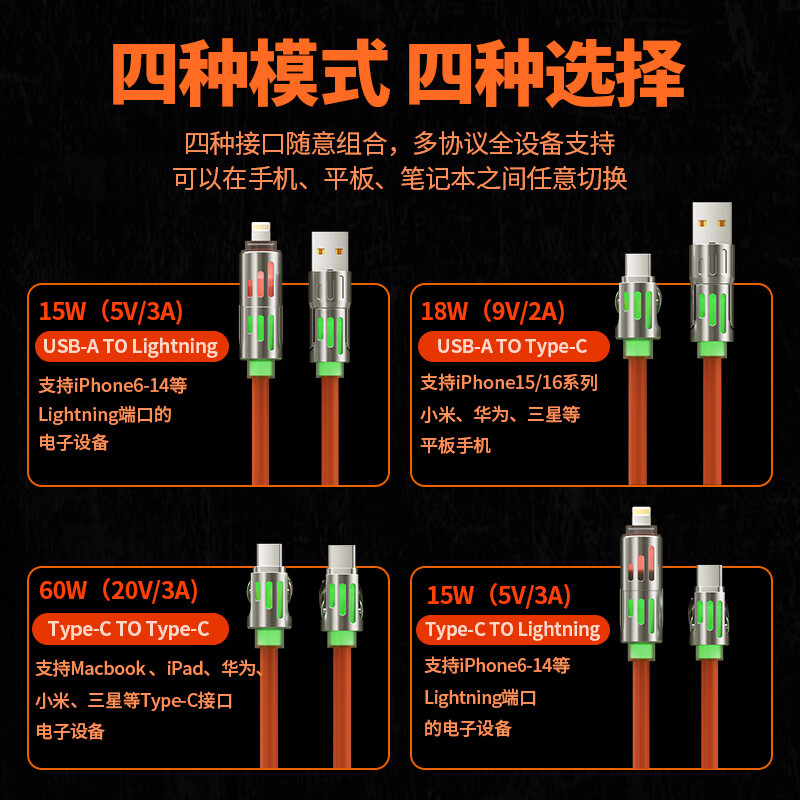 四种模式 四种选择

四种接口随意组合，多协议全设备支持
可以在手机、平板、笔记本之间任意切换

15W（5V/3A）
USB-A TO Lightning
支持iPhone6-14等
Lightning端口的
电子设备

18W（9V/2A）
USB-A TO Type-C
支持iPhone15/16系列
小米、华为、三星等
平板手机

60W（20V/3A）
Type-C TO Type-C
支持Macbook、iPad、华为、
小米、三星等Type-C接口
电子设备

15W（5V/3A）
Type-C TO Lightning
支持iPhone6-14等
Lightning端口
的电子设备