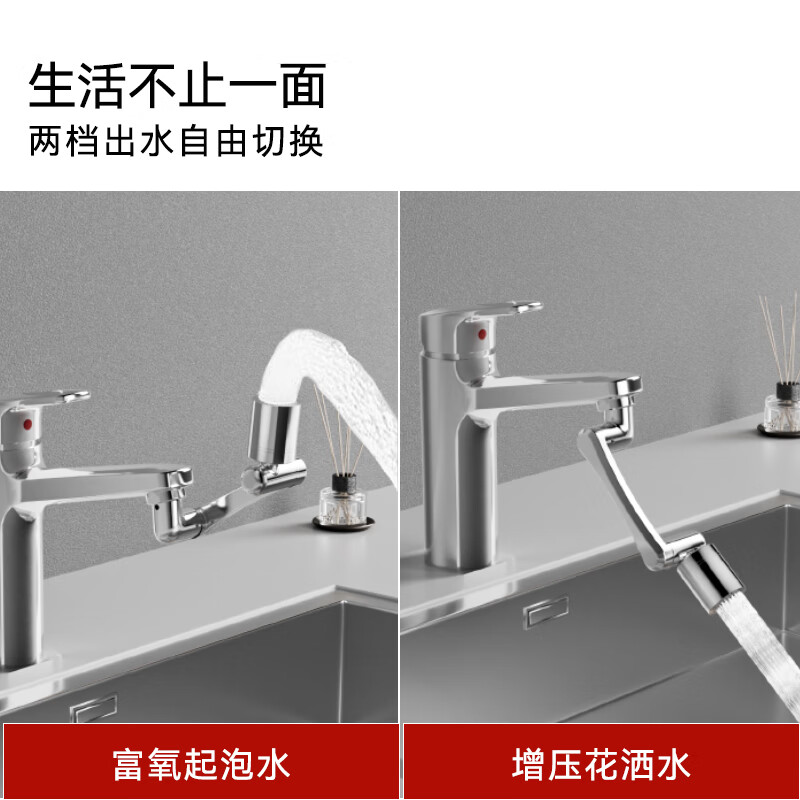 生活不止一面
两档出水自由切换

富氧起泡水

增压花洒水