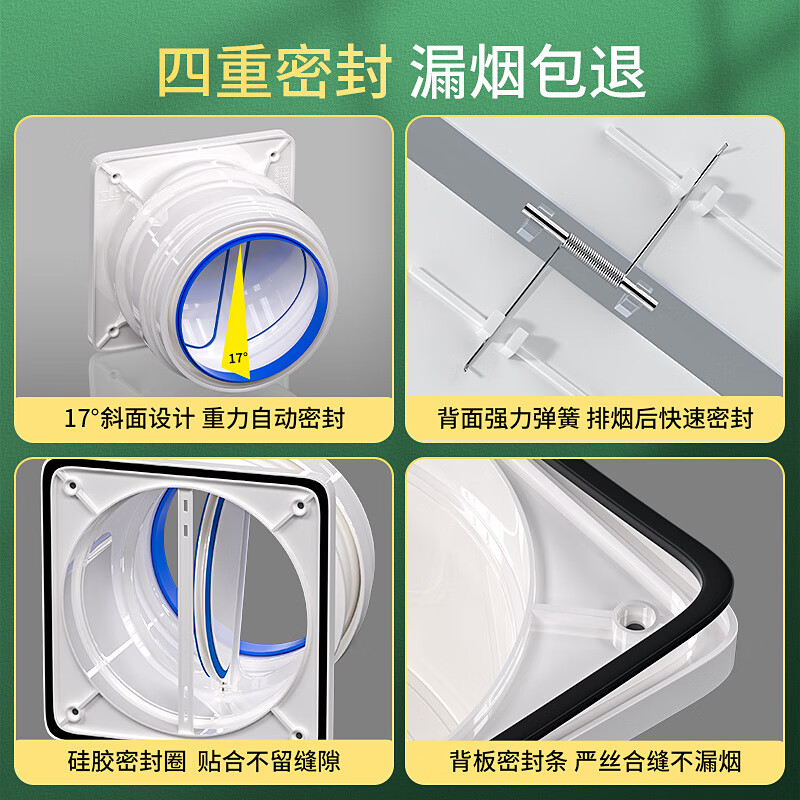 四重密封 漏烟包退

17°

17°斜面设计 重力自动密封

背面强力弹簧 排烟后快速密封

硅胶密封圈 贴合不留缝隙

背板密封条 严丝合缝不漏烟