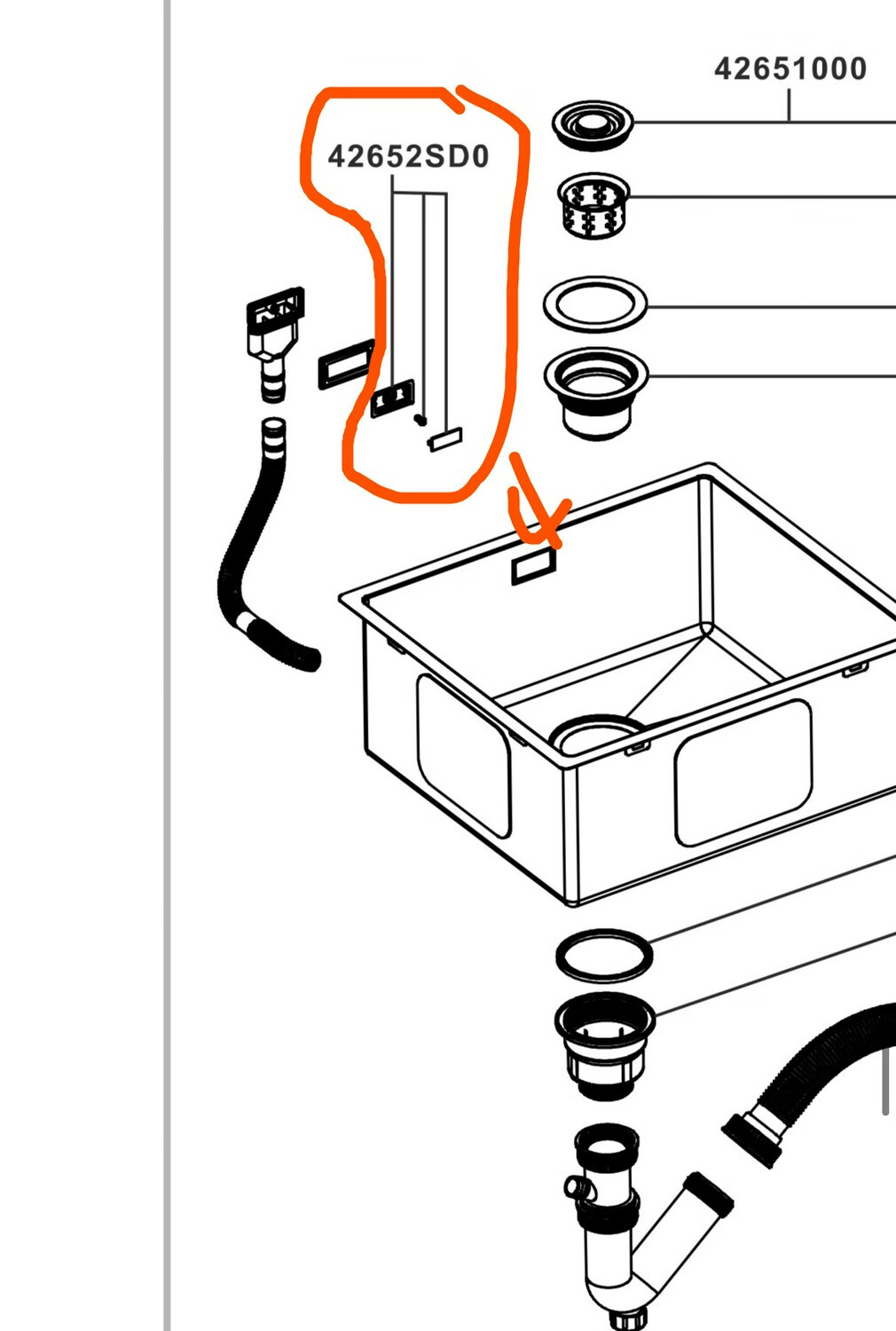 42651000

42652SD0