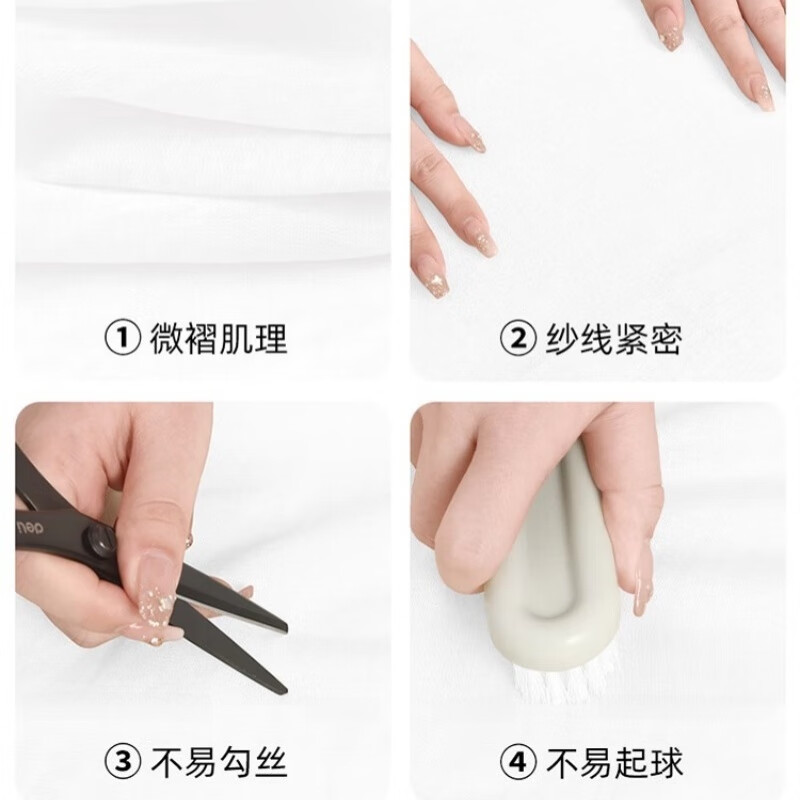 ① 微褶肌理

② 纱线紧密

deli

③ 不易勾丝

④ 不易起球