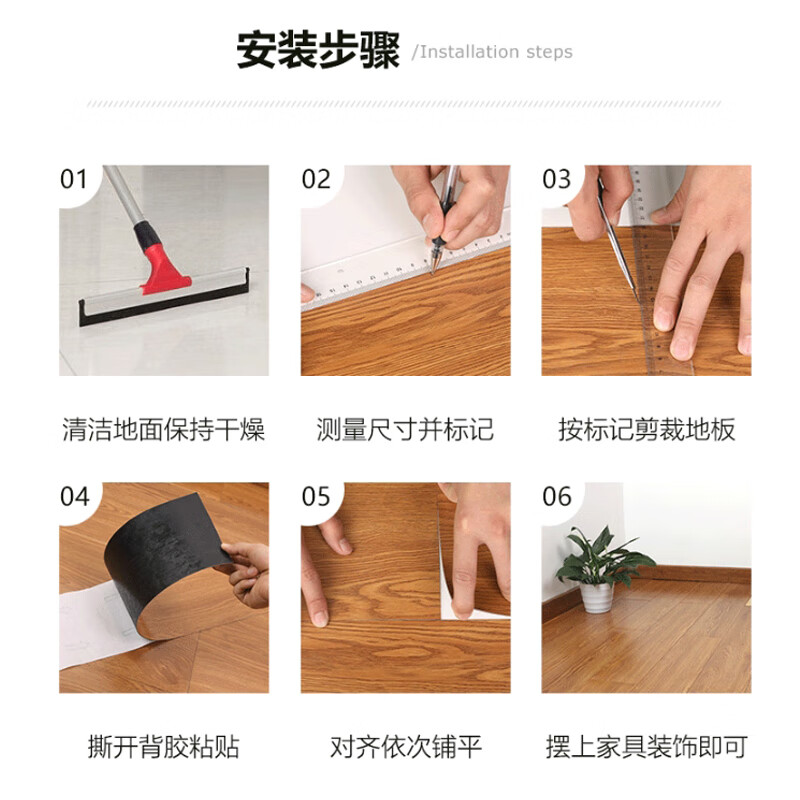 安装步骤 /Installation steps

01

清洁地面保持干燥

02

测量尺寸并标记

03

按标记剪裁地板

04

撕开背胶粘贴

05

对齐依次铺平

06

摆上家具装饰即可