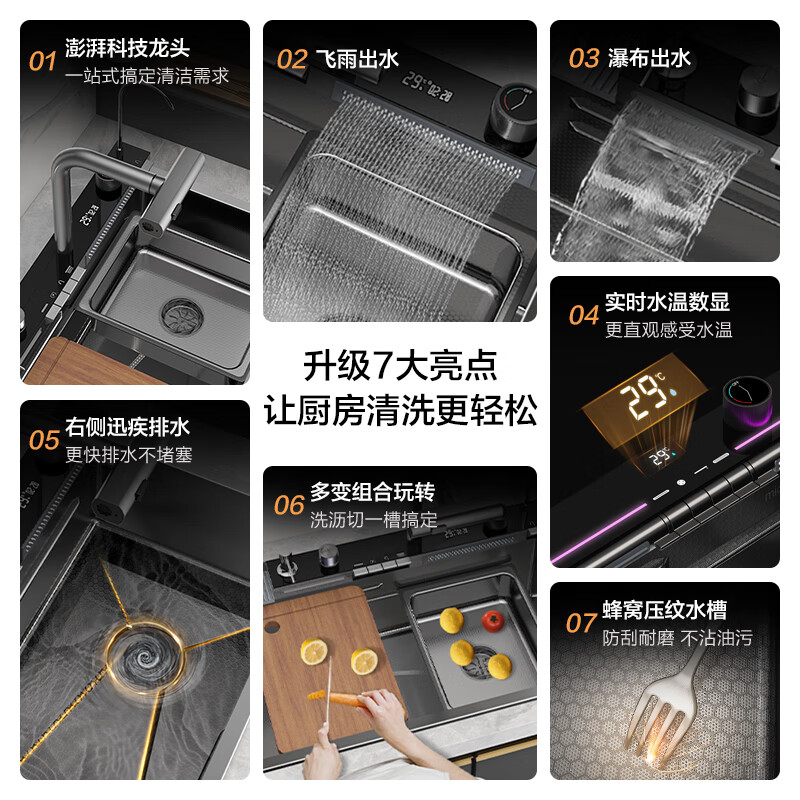 01 澎湃科技龙头
一站式搞定清洁需求

02 飞雨出水
29°C 02:28

03 瀑布出水

升级7大亮点
让厨房清洗更轻松

04 实时水温数显
更直观感受水温
29°C
29°C

05 右侧迅疾排水
更快排水不堵塞

06 多变组合玩转
洗沥切一槽搞定

07 蜂窝压纹水槽
防刮耐磨 不沾油污