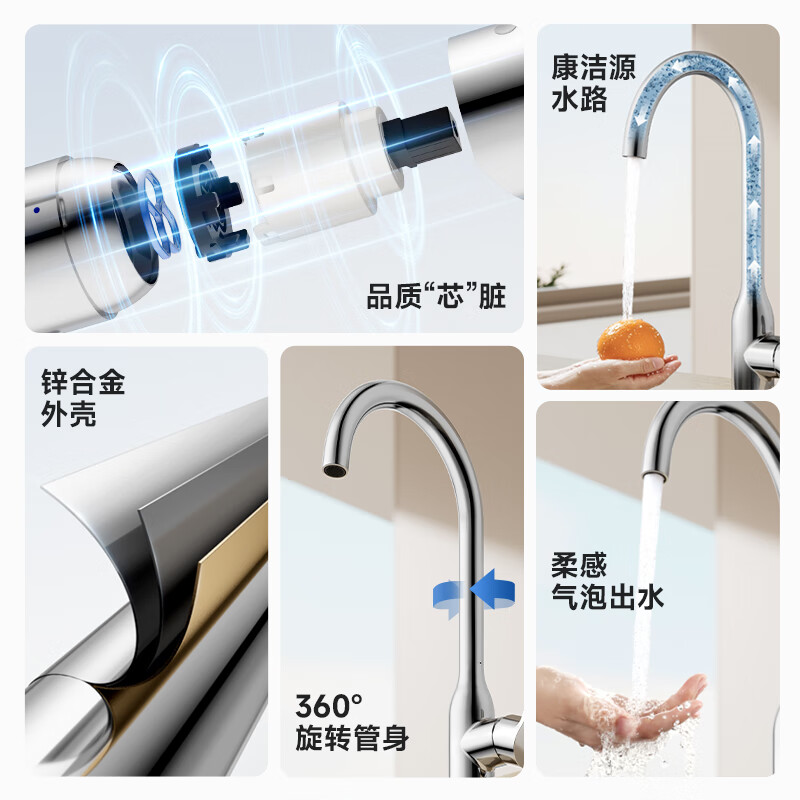 品质“芯”脏

康洁源
水路

锌合金
外壳

360°
旋转管身

柔感
气泡出水