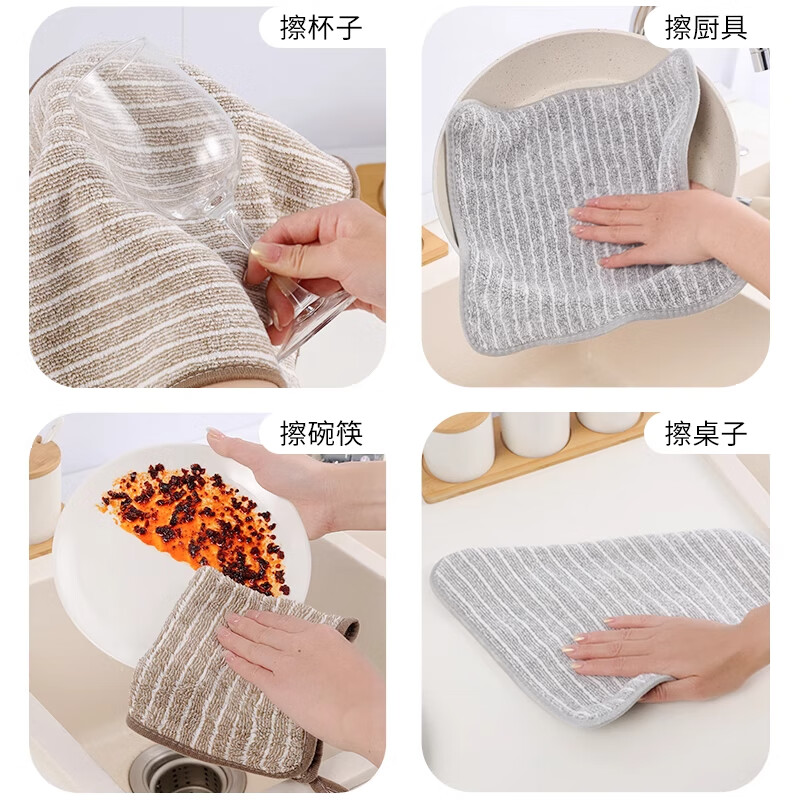 擦杯子

擦厨具

擦碗筷

擦桌子