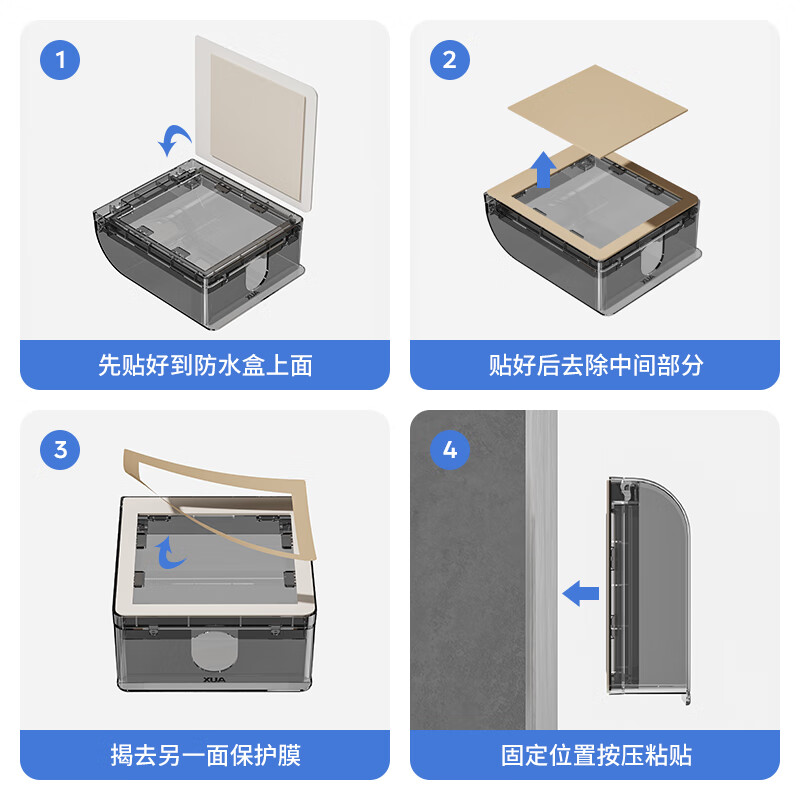 1

先贴好到防水盒上面

2

贴好后去除中间部分

3

XUA

揭去另一面保护膜

4

固定位置按压粘贴