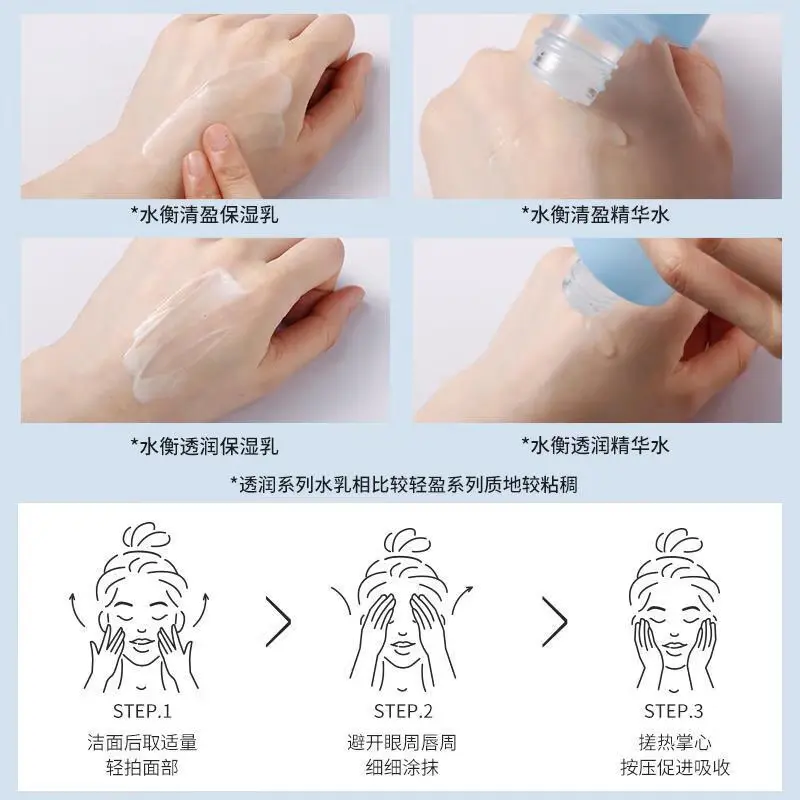 *水衡清盈保湿乳

*水衡清盈精华水

*水衡透润保湿乳

*水衡透润精华水

*透润系列水乳相比较轻盈系列质地较粘稠

STEP.1
洁面后取适量
轻拍面部

STEP.2
避开眼周唇周
细细涂抹

STEP.3
搓热掌心
按压促进吸收