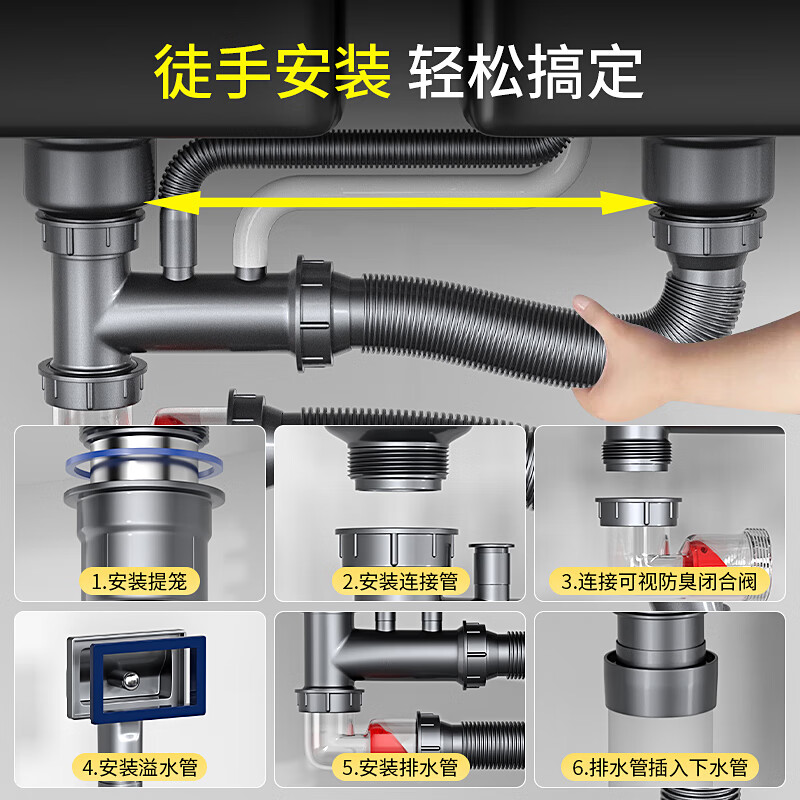 徒手安装 轻松搞定

1.安装提笼

2.安装连接管

3.连接可视防臭闭合阀

4.安装溢水管

5.安装排水管

6.排水管插入下水管